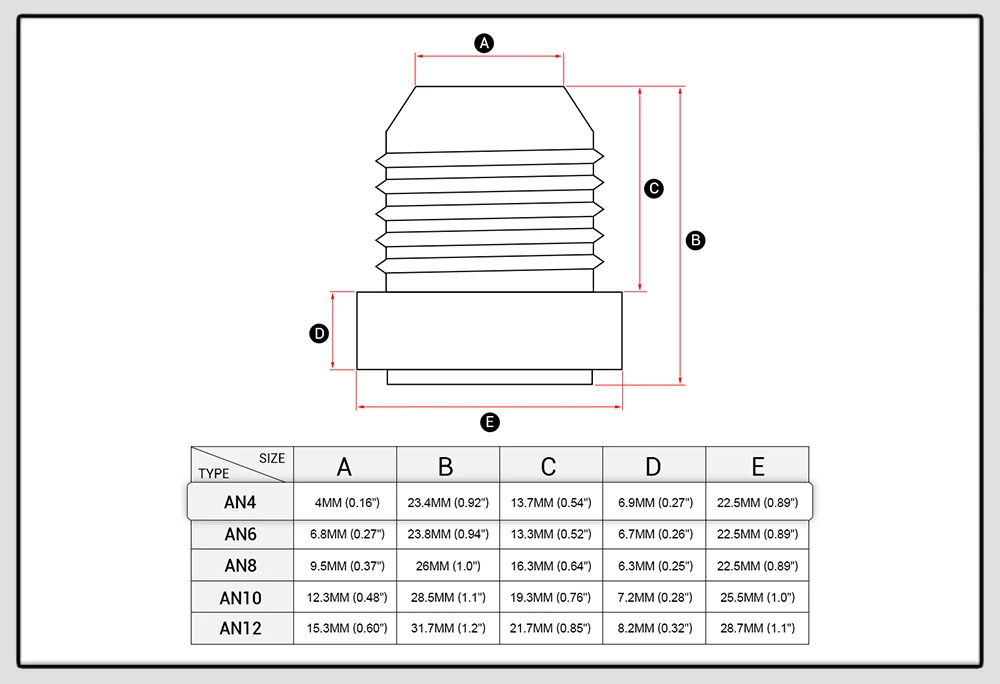 A

C

B

D

E

| SIZE / TYPE | A | B | C | D | E |
|---|---|---|---|---|---|
| AN4 | 4MM (0.16") | 23.4MM (0.92") | 13.7MM (0.54") | 6.9MM (0.27") | 22.5MM (0.89") |
| AN6 | 6.8MM (0.27") | 23.8MM (0.94") | 13.3MM (0.52") | 6.7MM (0.26") | 22.5MM (0.89") |
| AN8 | 9.5MM (0.37") | 26MM (1.0") | 16.3MM (0.64") | 6.3MM (0.25") | 22.5MM (0.89") |
| AN10 | 12.3MM (0.48") | 28.5MM (1.1") | 19.3MM (0.76") | 7.2MM (0.28") | 25.5MM (1.0") |
| AN12 | 15.3MM (0.60") | 31.7MM (1.2") | 21.7MM (0.85") | 8.2MM (0.32") | 28.7MM (1.1") |