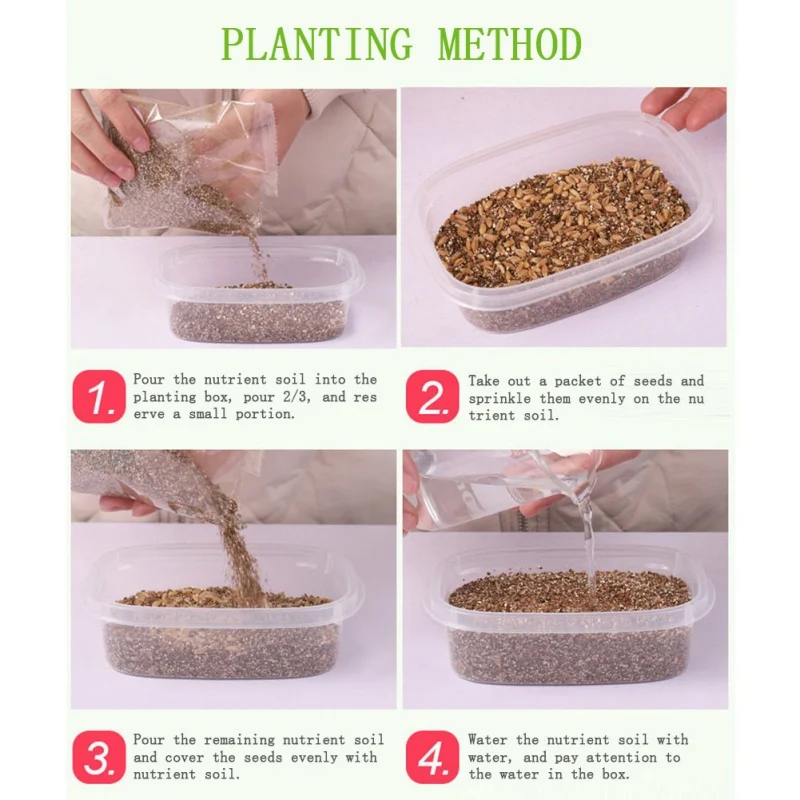 PLANTING METHOD

1. Pour the nutrient soil into the planting box, pour 2/3, and res erve a small portion.

2. Take out a packet of seeds and sprinkle them evenly on the nu trient soil.

3. Pour the remaining nutrient soil and cover the seeds evenly with nutrient soil.

4. Water the nutrient soil with water, and pay attention to the water in the box.