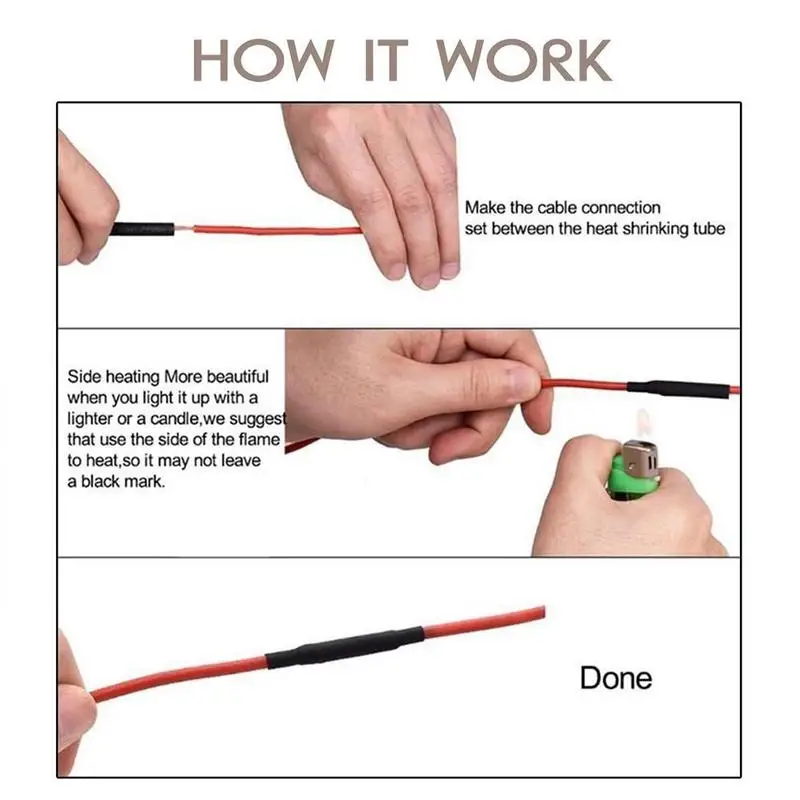 HOW IT WORK

Make the cable connection set between the heat shrinking tube

Side heating More beautiful when you light it up with a lighter or a candle,we suggest that use the side of the flame to heat,so it may not leave a black mark.

Done