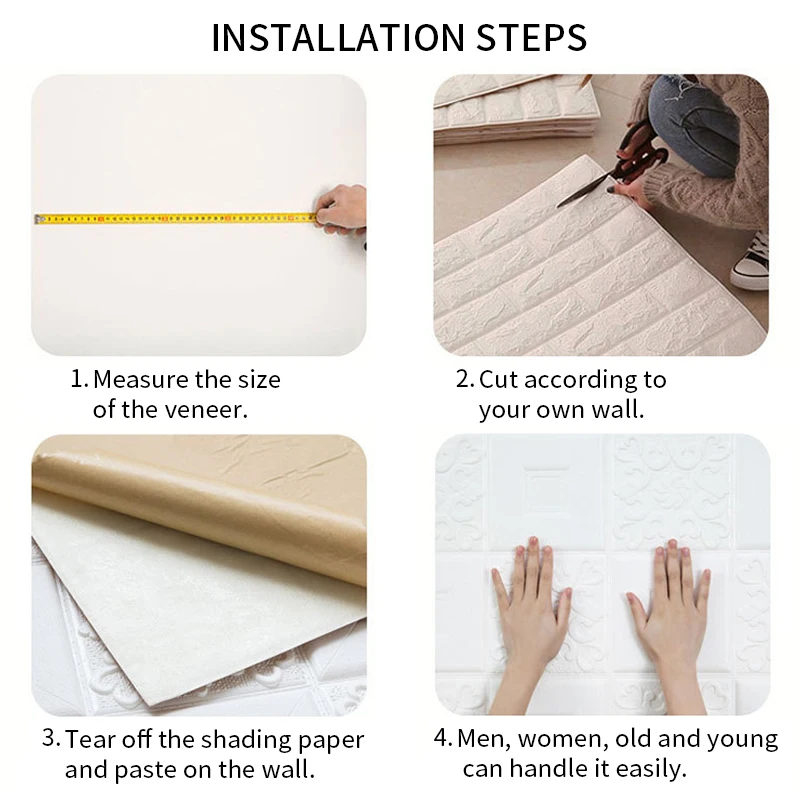 INSTALLATION STEPS

1. Measure the size of the veneer.

2. Cut according to your own wall.

3. Tear off the shading paper and paste on the wall.

4. Men, women, old and young can handle it easily.