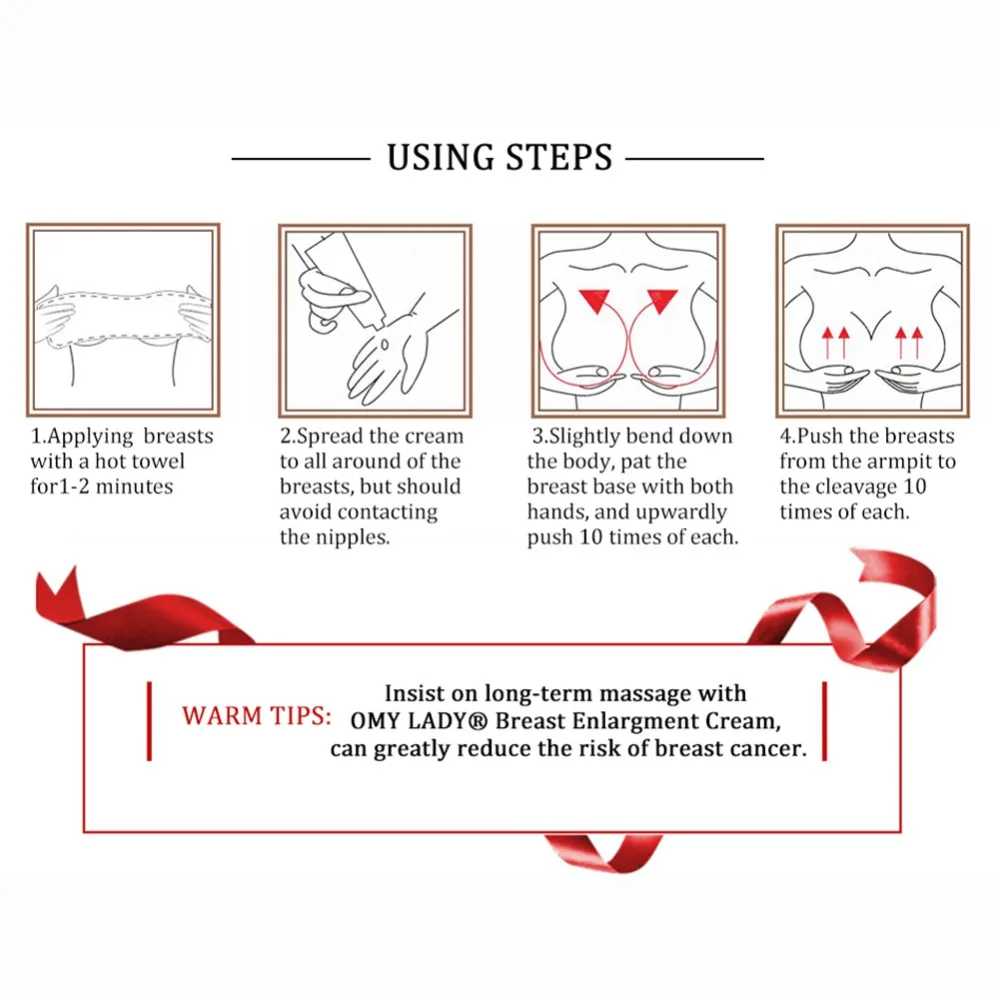 USING STEPS

1.Applying breasts with a hot towel for1-2 minutes

2.Spread the cream to all around of the breasts, but should avoid contacting the nipples.

3.Slightly bend down the body, pat the breast base with both hands, and upwardly push 10 times of each.

4.Push the breasts from the armpit to the cleavage 10 times of each.

WARM TIPS: Insist on long-term massage with OMY LADY® Breast Enlargment Cream, can greatly reduce the risk of breast cancer.