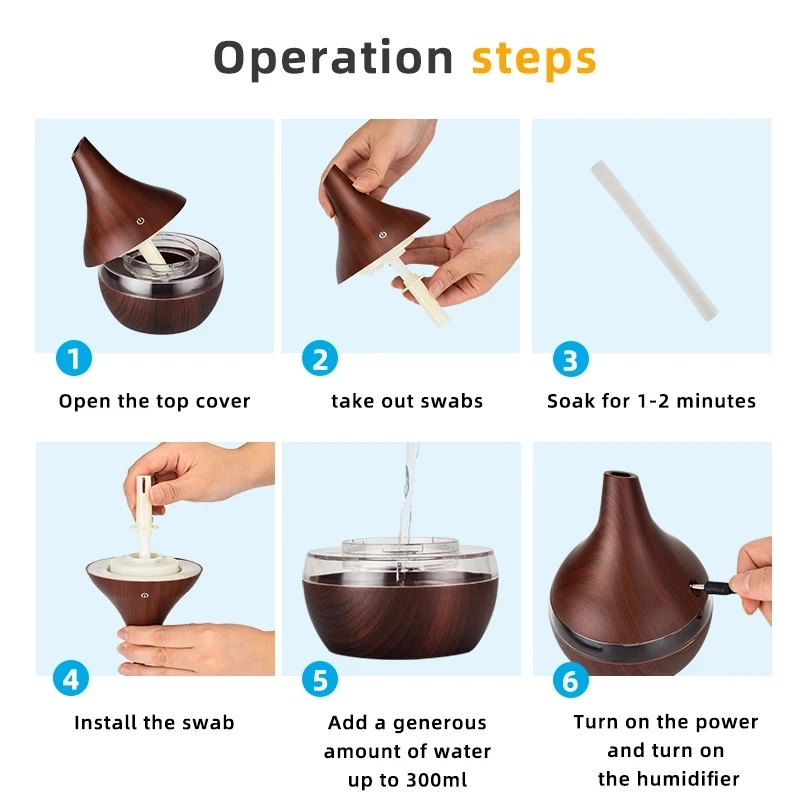 Operation steps

1
Open the top cover

2
take out swabs

3
Soak for 1-2 minutes

4
Install the swab

5
Add a generous amount of water up to 300ml

6
Turn on the power and turn on the humidifier