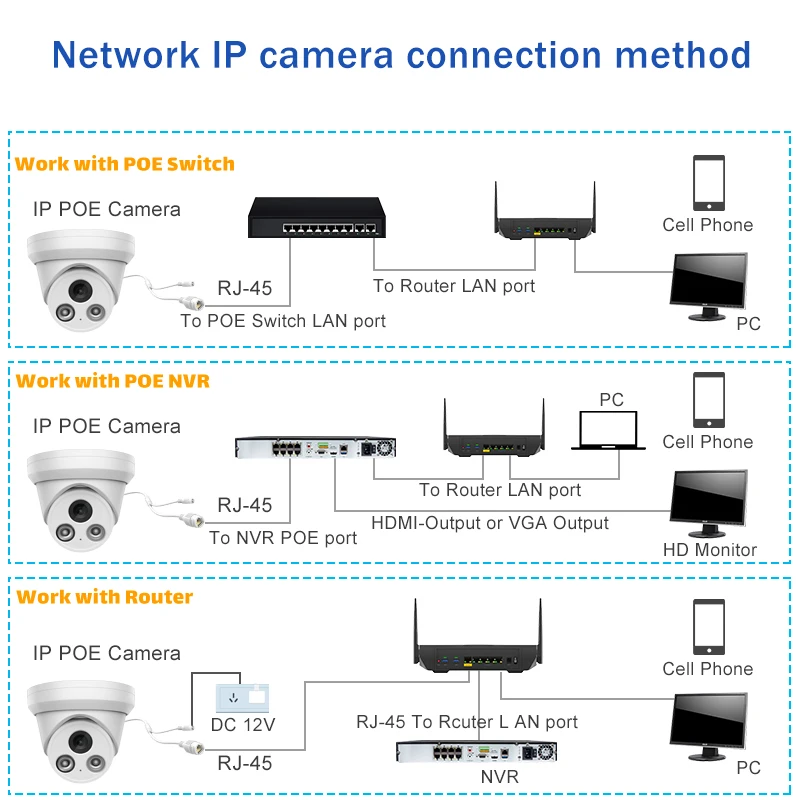 Network IP camera connection method

Work with POE Switch

IP POE Camera

RJ-45

To POE Switch LAN port

To Router LAN port

Cell Phone

PC

Work with POE NVR

IP POE Camera

RJ-45

To NVR POE port

To Router LAN port

HDMI-Output or VGA Output

PC

Cell Phone

HD Monitor

Work with Router

IP POE Camera

DC 12V

RJ-45

RJ-45 To Rcuter L AN port

NVR

Cell Phone

PC