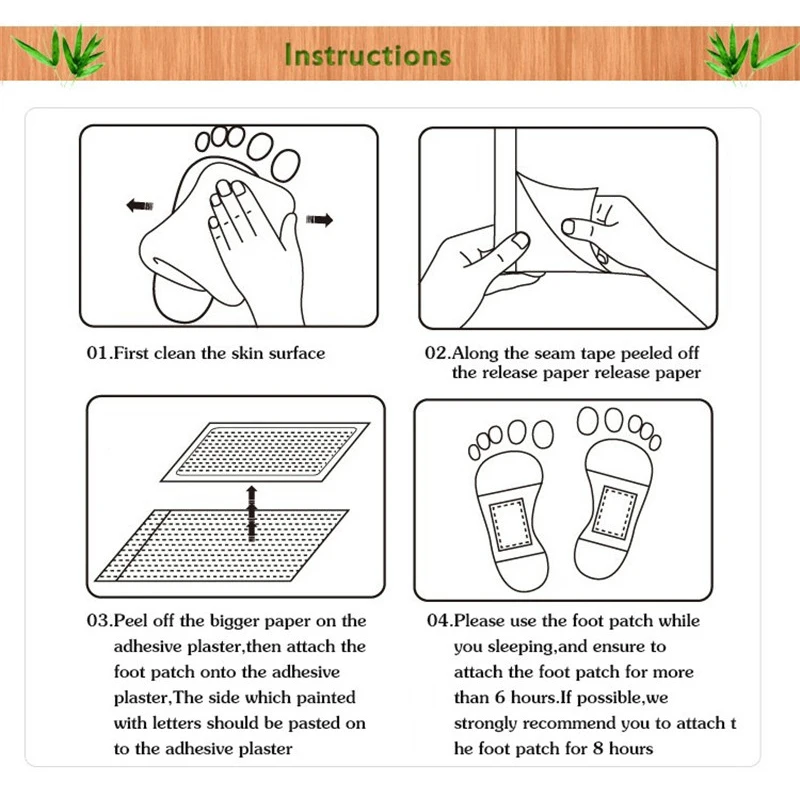 Instructions

01.First clean the skin surface

02.Along the seam tape peeled off the release paper release paper

03.Peel off the bigger paper on the adhesive plaster,then attach the foot patch onto the adhesive plaster,The side which painted with letters should be pasted on to the adhesive plaster

04.Please use the foot patch while you sleeping,and ensure to attach the foot patch for more than 6 hours.If possible,we strongly recommend you to attach t he foot patch for 8 hours