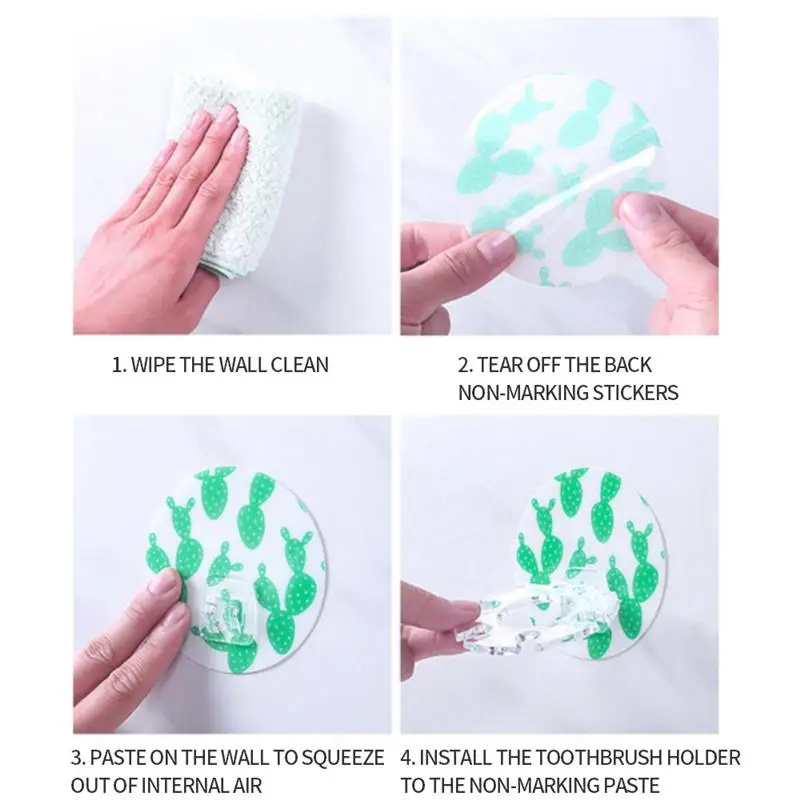 1. WIPE THE WALL CLEAN

2. TEAR OFF THE BACK NON-MARKING STICKERS

3. PASTE ON THE WALL TO SQUEEZE OUT OF INTERNAL AIR

4. INSTALL THE TOOTHBRUSH HOLDER TO THE NON-MARKING PASTE