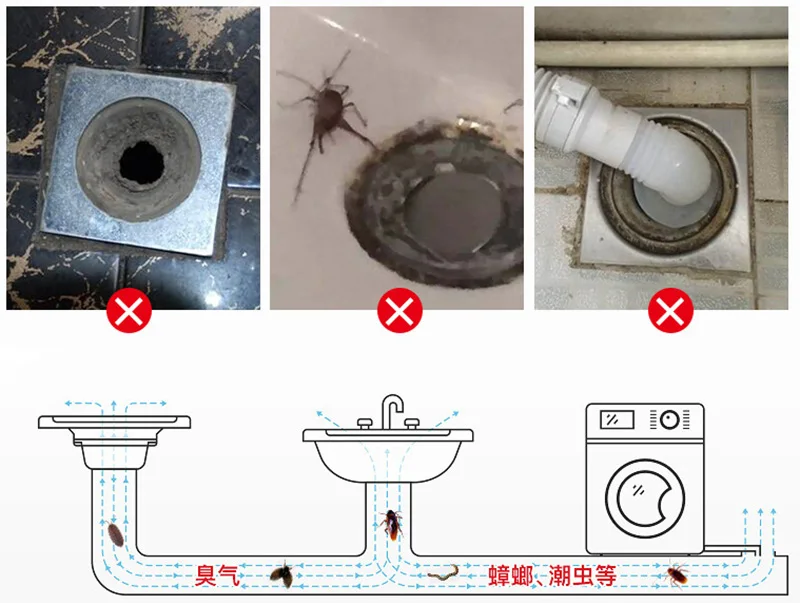 臭气

蟑螂、潮虫等