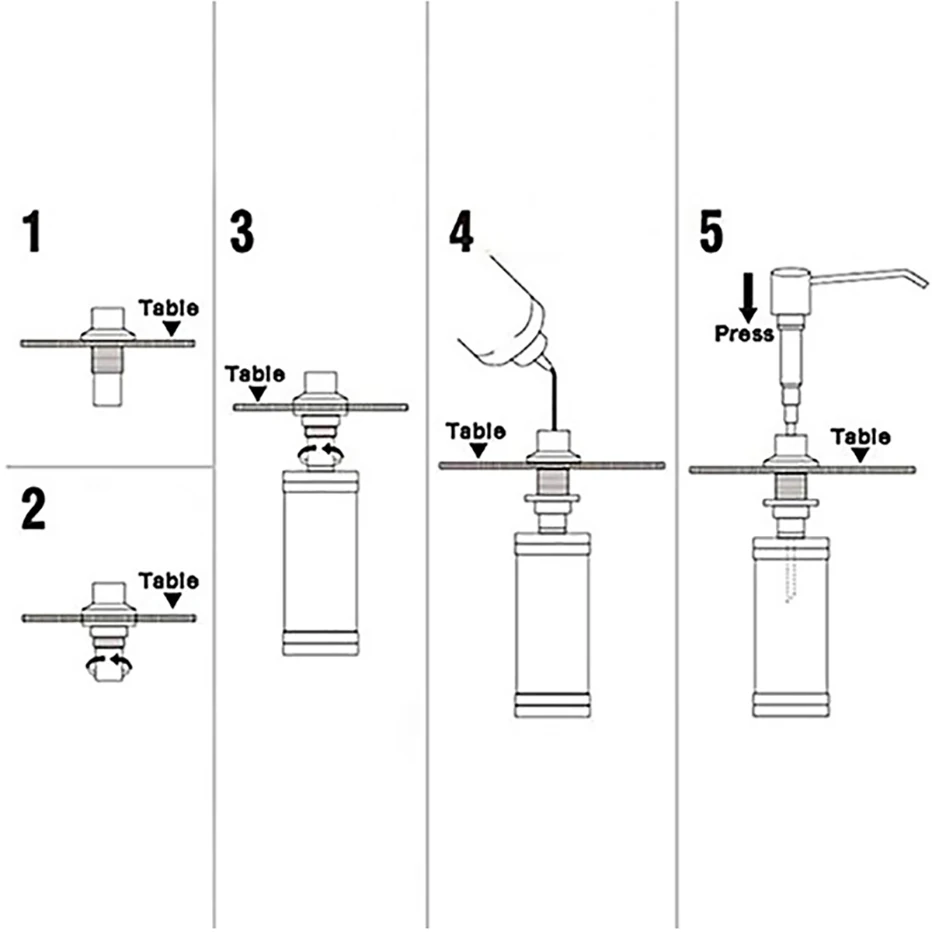 1

Table

2

Table

3

Table

4

Table

5

Press

Table