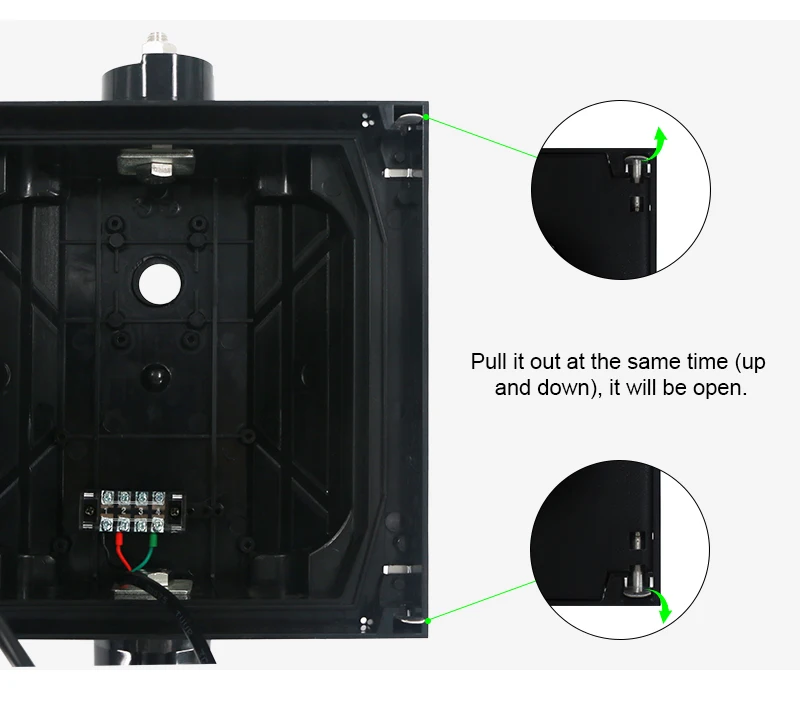 Pull it out at the same time (up and down), it will be open.

1 2 3 4