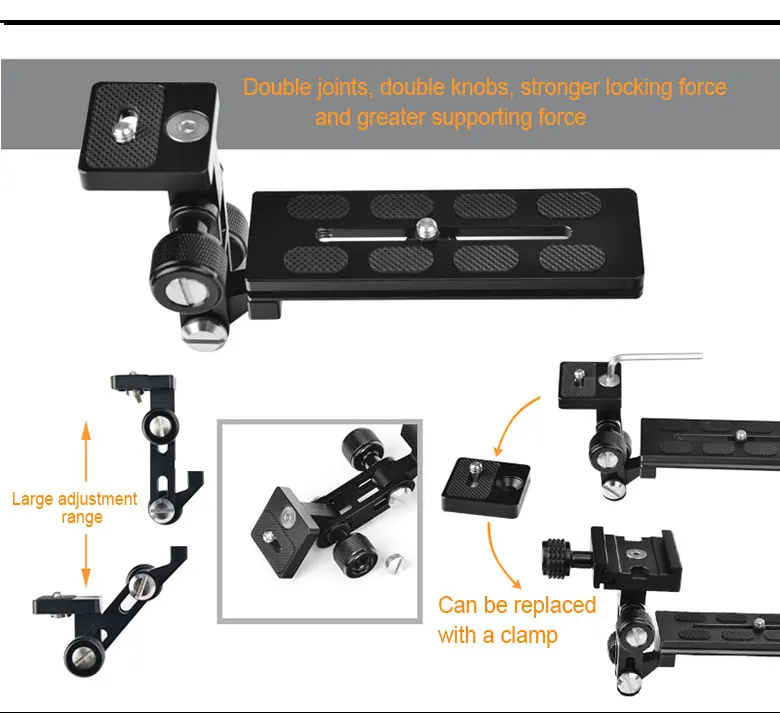 Double joints, double knobs, stronger locking force and greater supporting force

Large adjustment range

Can be replaced with a clamp