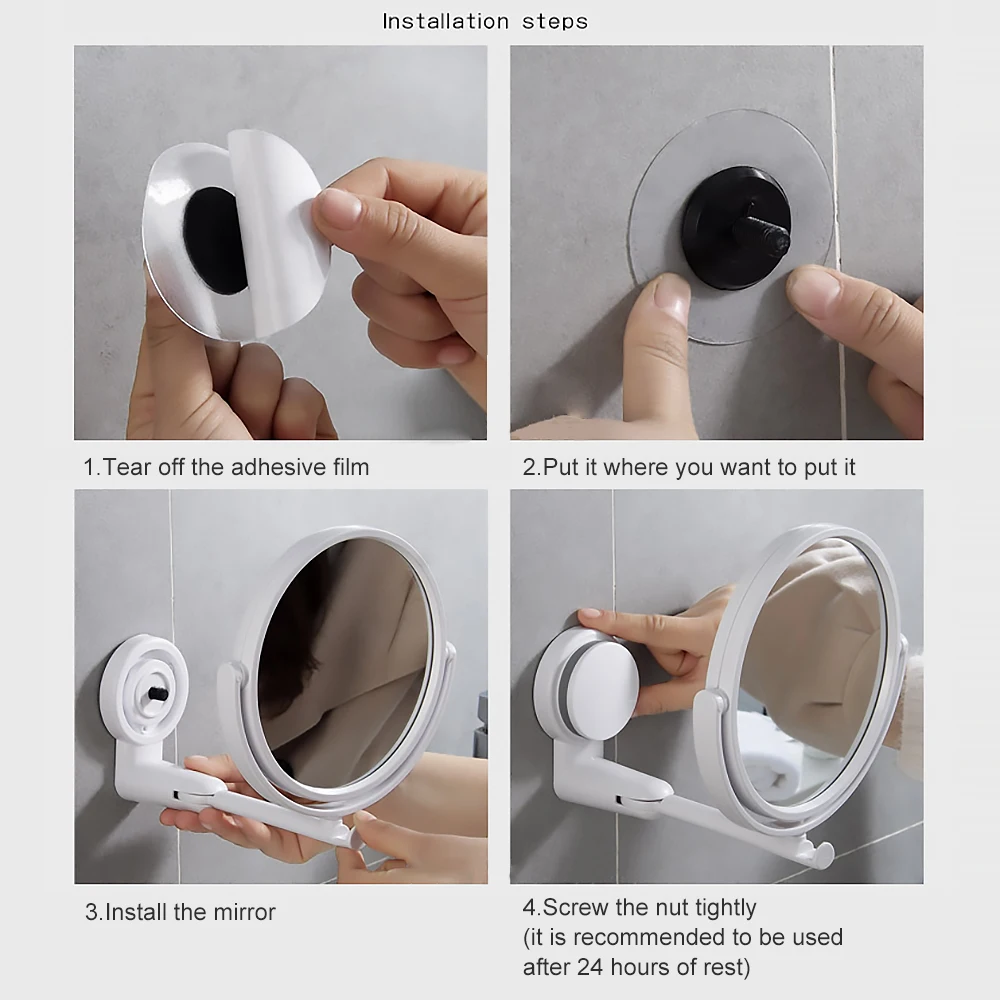 Installation steps

1.Tear off the adhesive film

2.Put it where you want to put it

3.Install the mirror

4.Screw the nut tightly
(it is recommended to be used after 24 hours of rest)