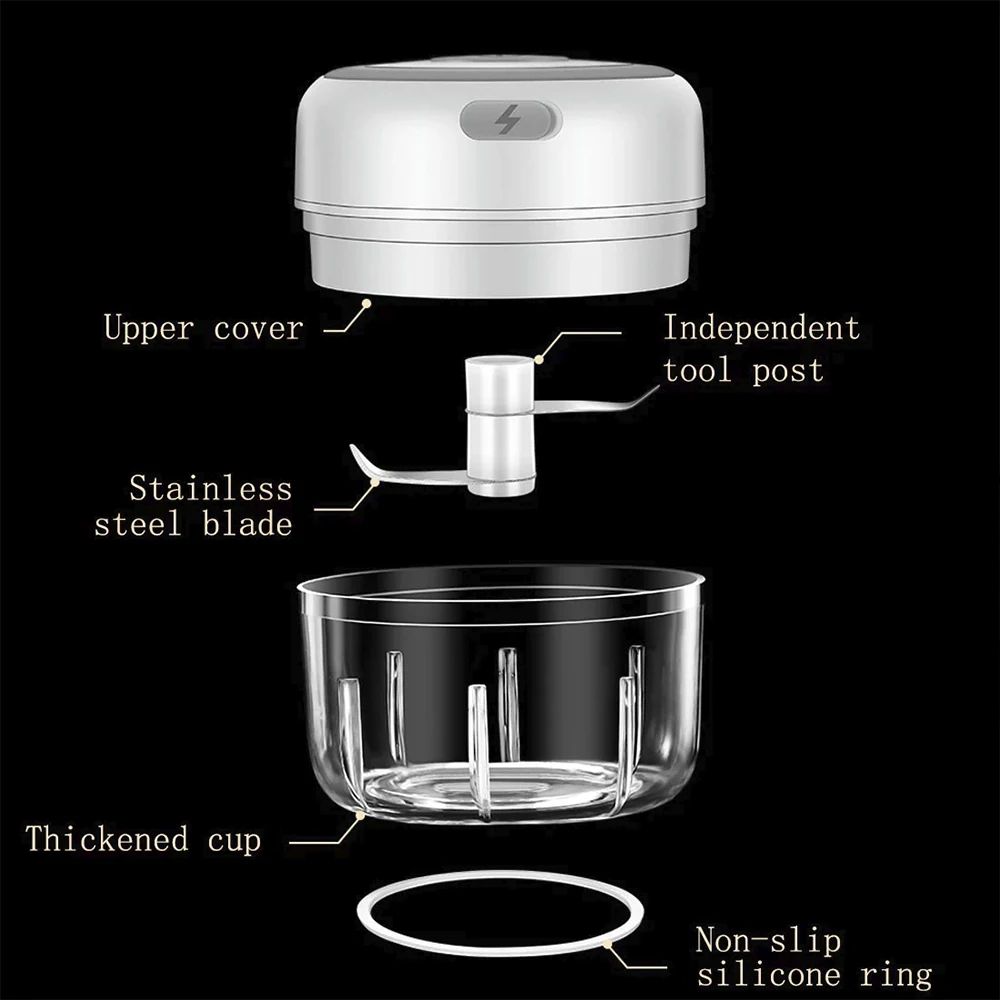 Upper cover

Independent tool post

Stainless steel blade

Thickened cup

Non-slip silicone ring