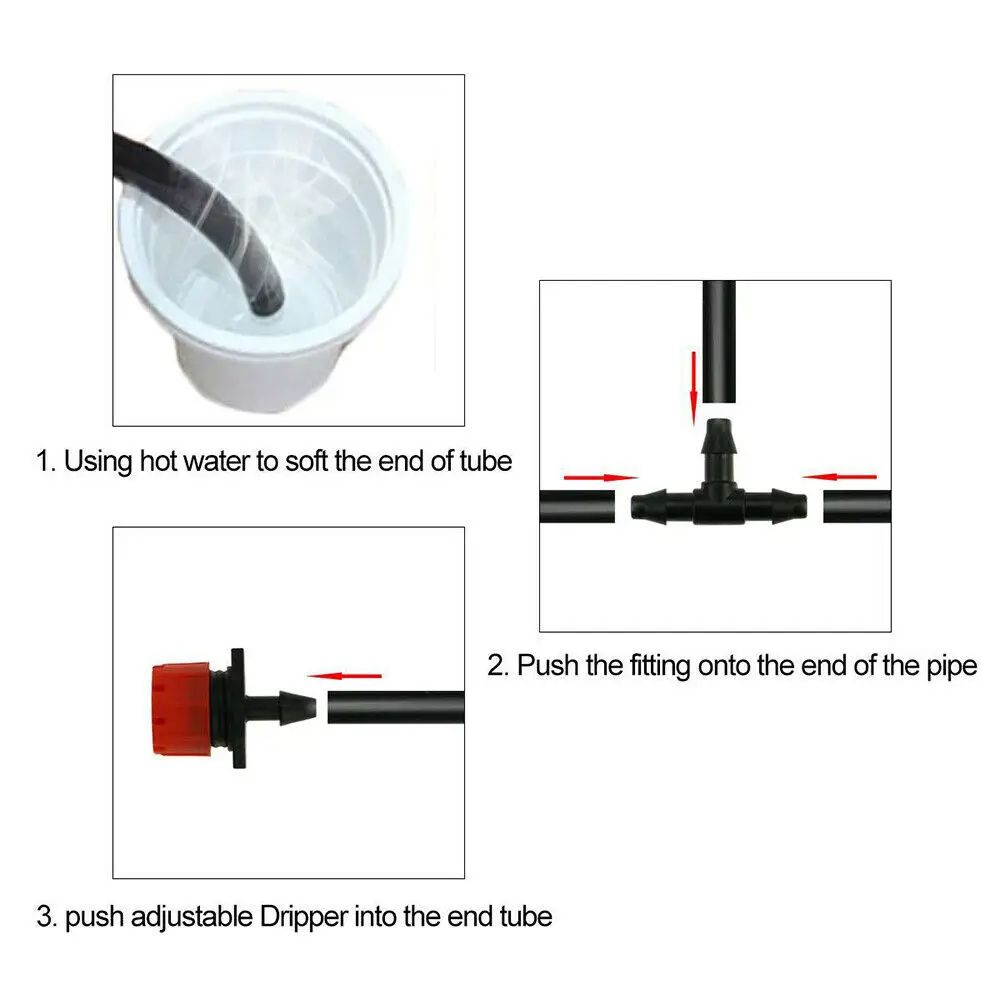 1. Using hot water to soft the end of tube

2. Push the fitting onto the end of the pipe

3. push adjustable Dripper into the end tube