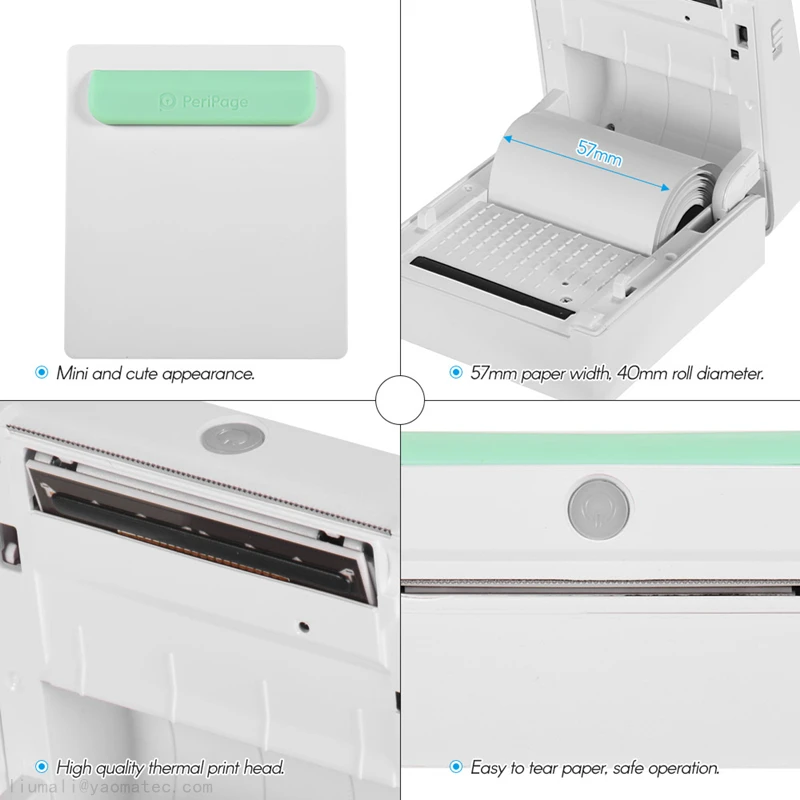 PeriPage

Mini and cute appearance.

57mm

57mm paper width, 40mm roll diameter.

High quality thermal print head.

Easy to tear paper, safe operation.

liumali@yaomatec.com