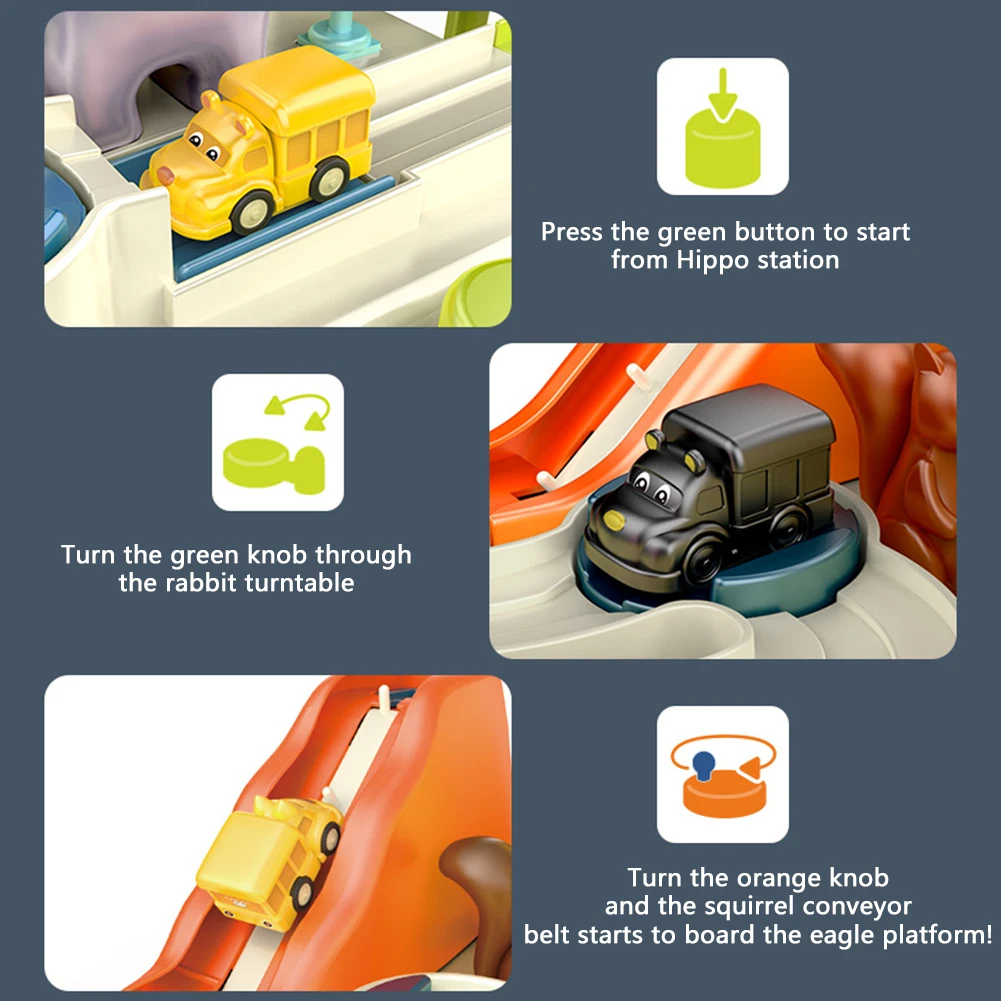 Press the green button to start from Hippo station

Turn the green knob through the rabbit turntable

Turn the orange knob and the squirrel conveyor belt starts to board the eagle platform!