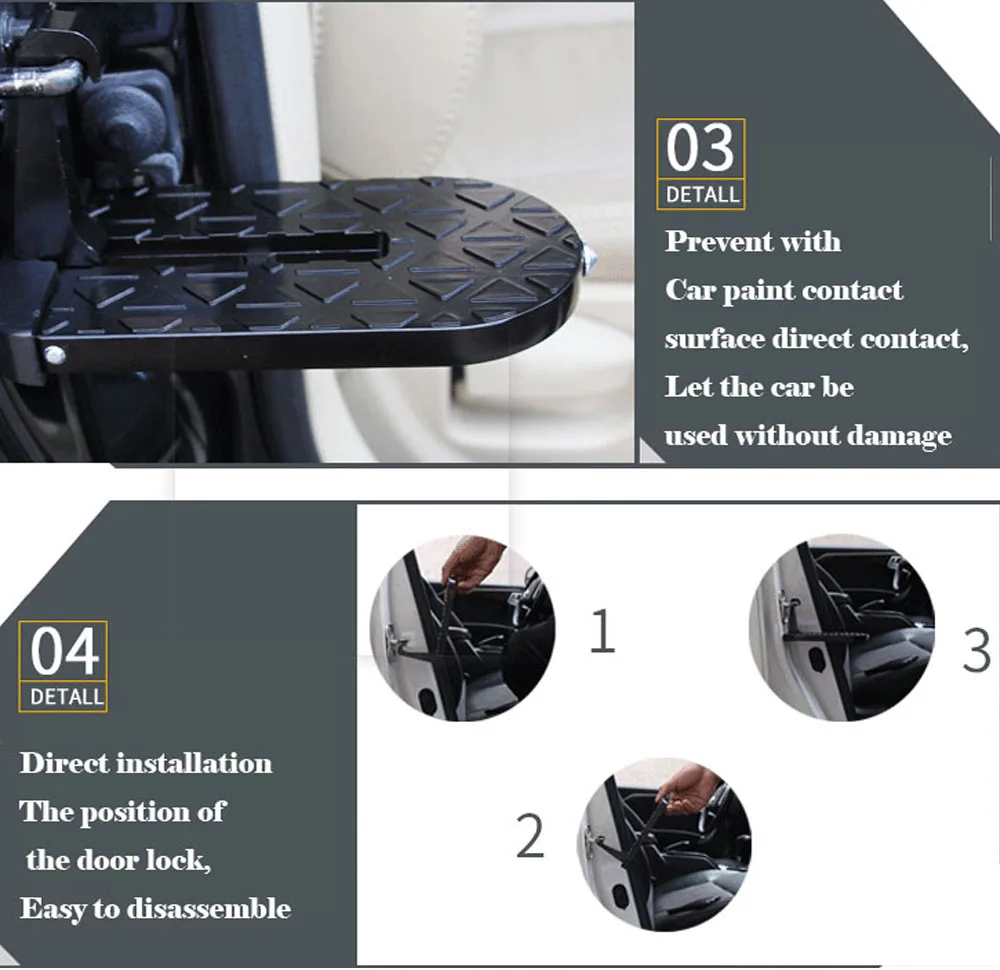 03
DETALL

Prevent with
Car paint contact
surface direct contact,
Let the car be
used without damage

04
DETALL

Direct installation
The position of
the door lock,
Easy to disassemble

1

3

2