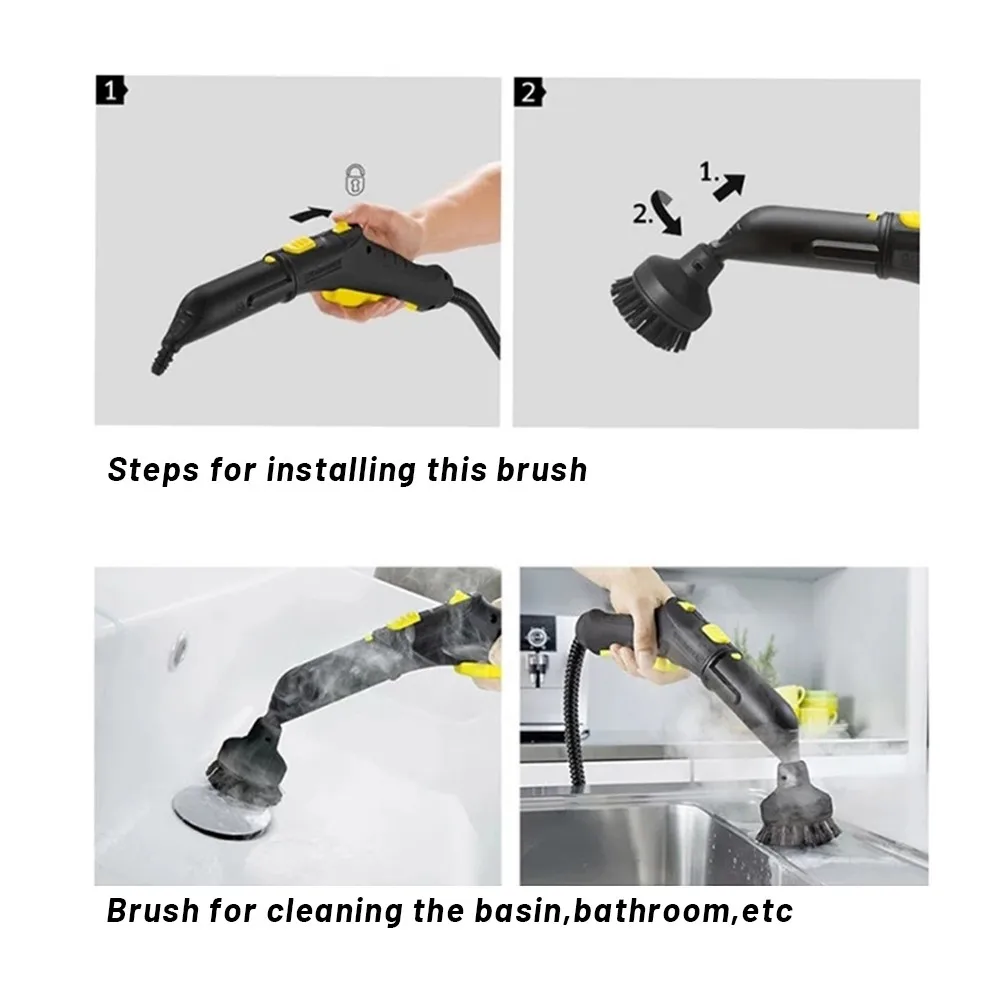 1

2

1.

2.

Steps for installing this brush

Brush for cleaning the basin,bathroom,etc