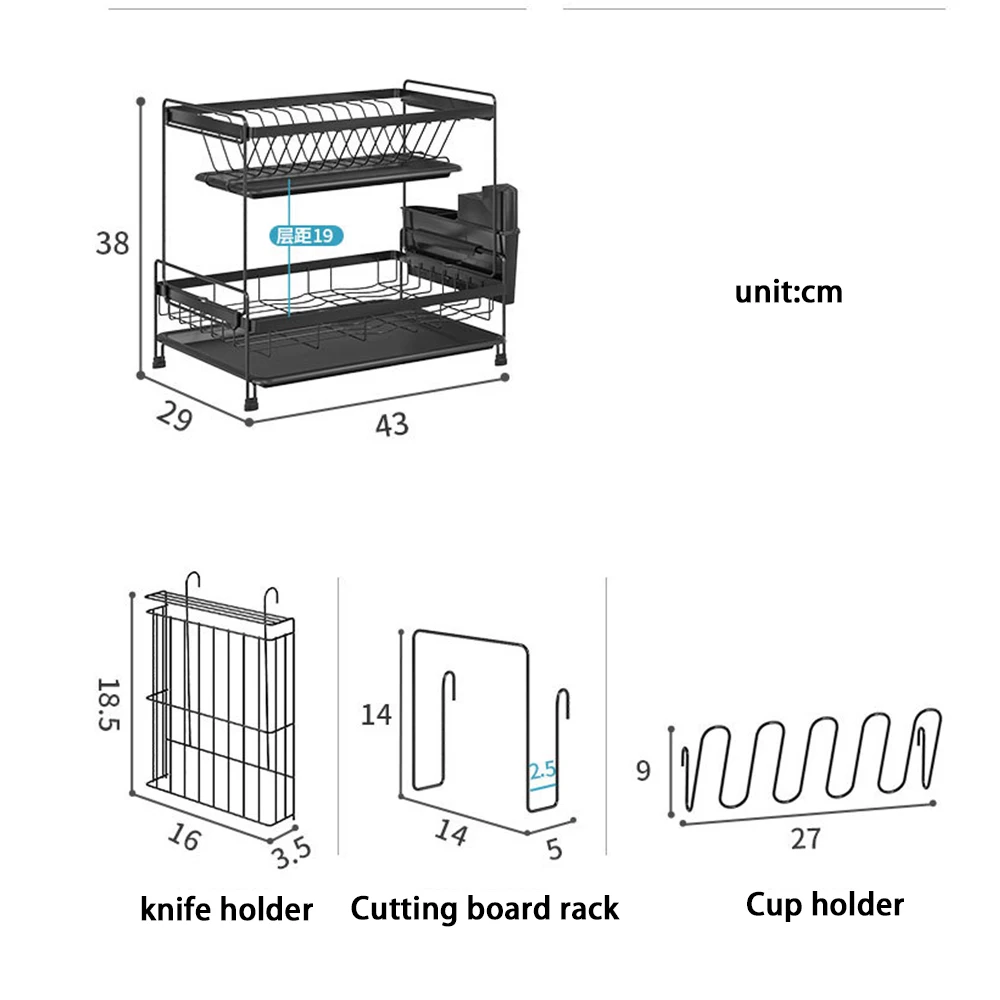 38

层距19

29

43

unit:cm

18.5

16

3.5

knife holder

14

2.5

14

5

Cutting board rack

9

27

Cup holder