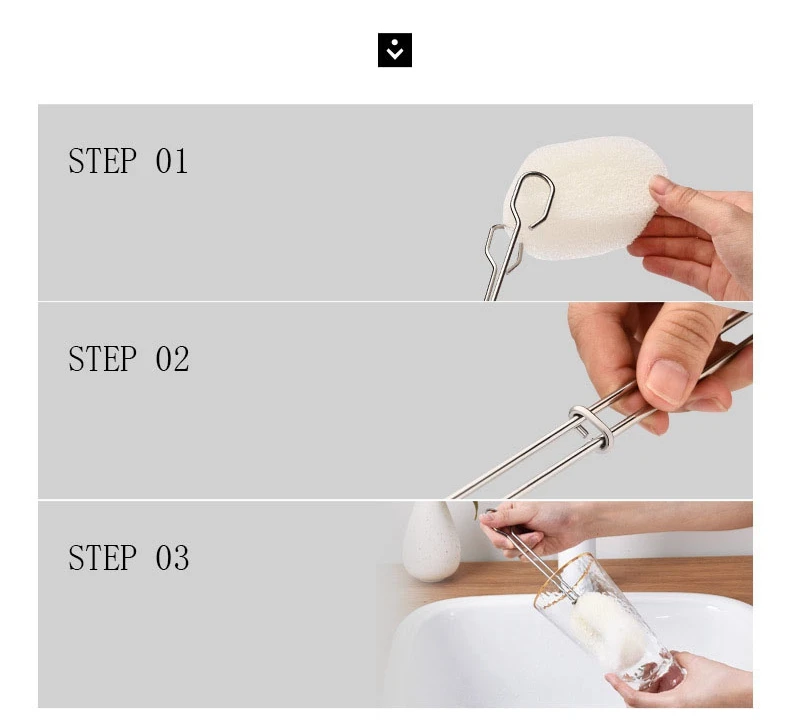 STEP 01

STEP 02

STEP 03