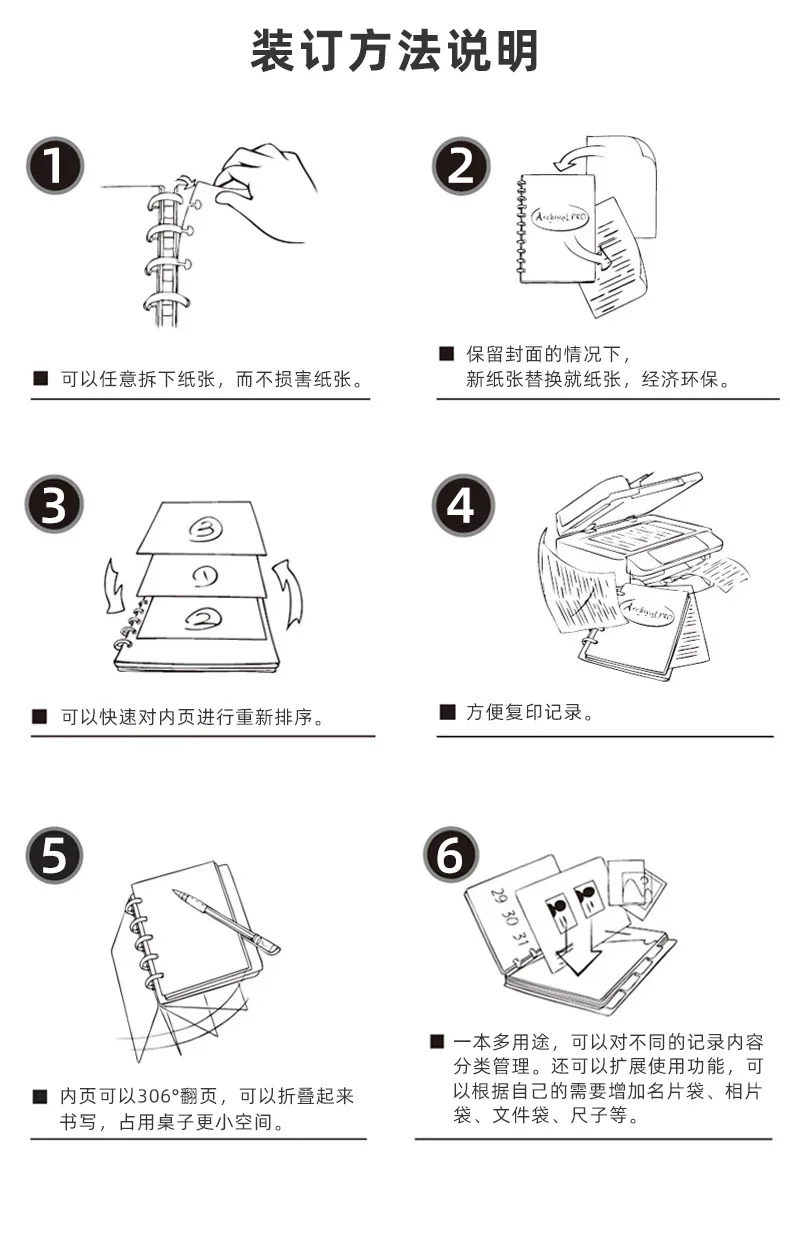 装订方法说明

1

■ 可以任意拆下纸张，而不损害纸张。

2

Archival PRO

■ 保留封面的情况下，新纸张替换就纸张，经济环保。

3

3
1
2

■ 可以快速对内页进行重新排序。

4

Archival PRO

■ 方便复印记录。

5

■ 内页可以306°翻页，可以折叠起来书写，占用桌子更小空间。

6

29 30 31

■ 一本多用途，可以对不同的记录内容分类管理。还可以扩展使用功能，可以根据自己的需要增加名片袋、相片袋、文件袋、尺子等。