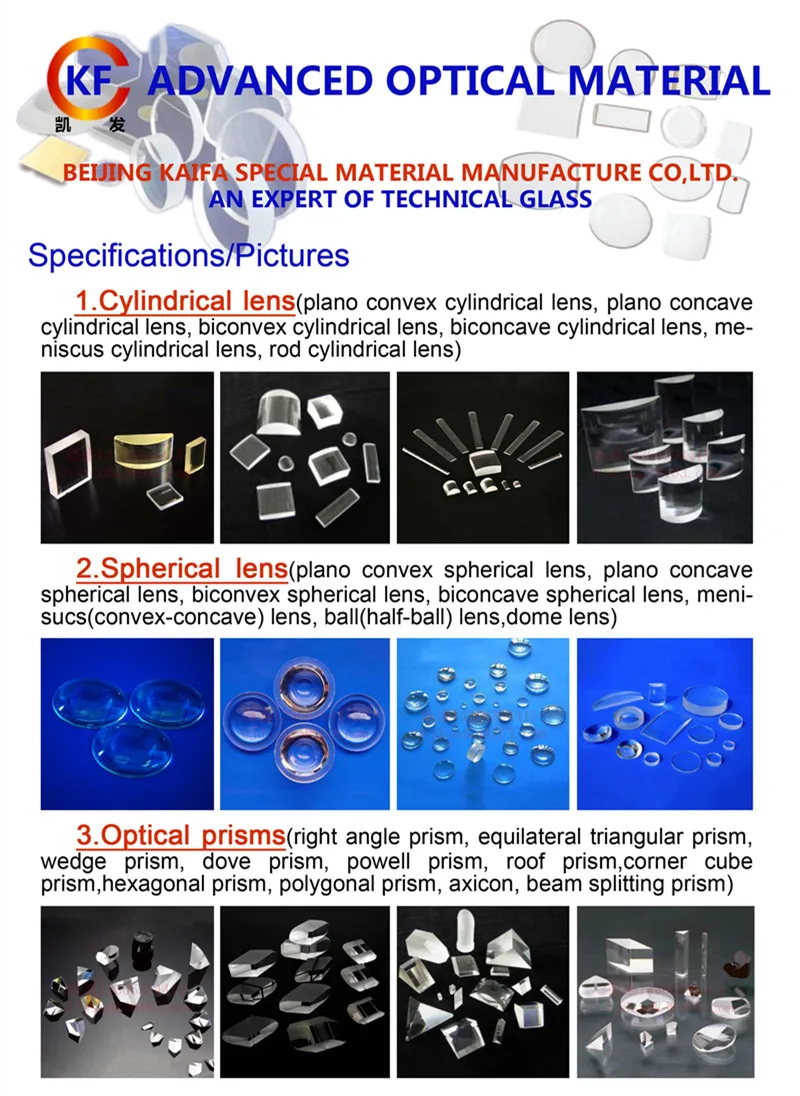 KF 凯发 ADVANCED OPTICAL MATERIAL

BEIJING KAIFA SPECIAL MATERIAL MANUFACTURE CO,LTD.
AN EXPERT OF TECHNICAL GLASS

Specifications/Pictures

1.Cylindrical lens(plano convex cylindrical lens, plano concave cylindrical lens, biconvex cylindrical lens, biconcave cylindrical lens, meniscus cylindrical lens, rod cylindrical lens)

2.Spherical lens(plano convex spherical lens, plano concave spherical lens, biconvex spherical lens, biconcave spherical lens, menisucs(convex-concave) lens, ball(half-ball) lens,dome lens)

3.Optical prisms(right angle prism, equilateral triangular prism, wedge prism, dove prism, powell prism, roof prism,corner cube prism,hexagonal prism, polygonal prism, axicon, beam splitting prism)