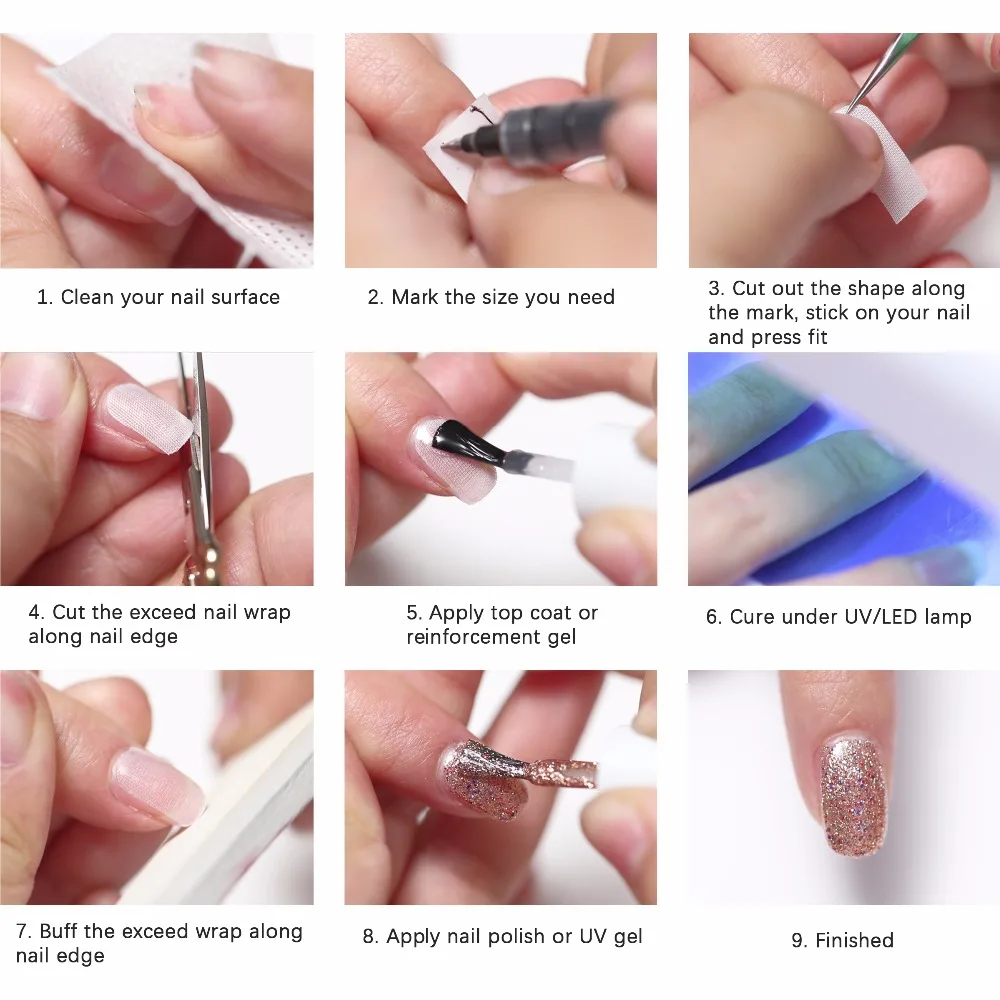 1. Clean your nail surface

2. Mark the size you need

3. Cut out the shape along the mark, stick on your nail and press fit

4. Cut the exceed nail wrap along nail edge

5. Apply top coat or reinforcement gel

6. Cure under UV/LED lamp

7. Buff the exceed wrap along nail edge

8. Apply nail polish or UV gel

9. Finished