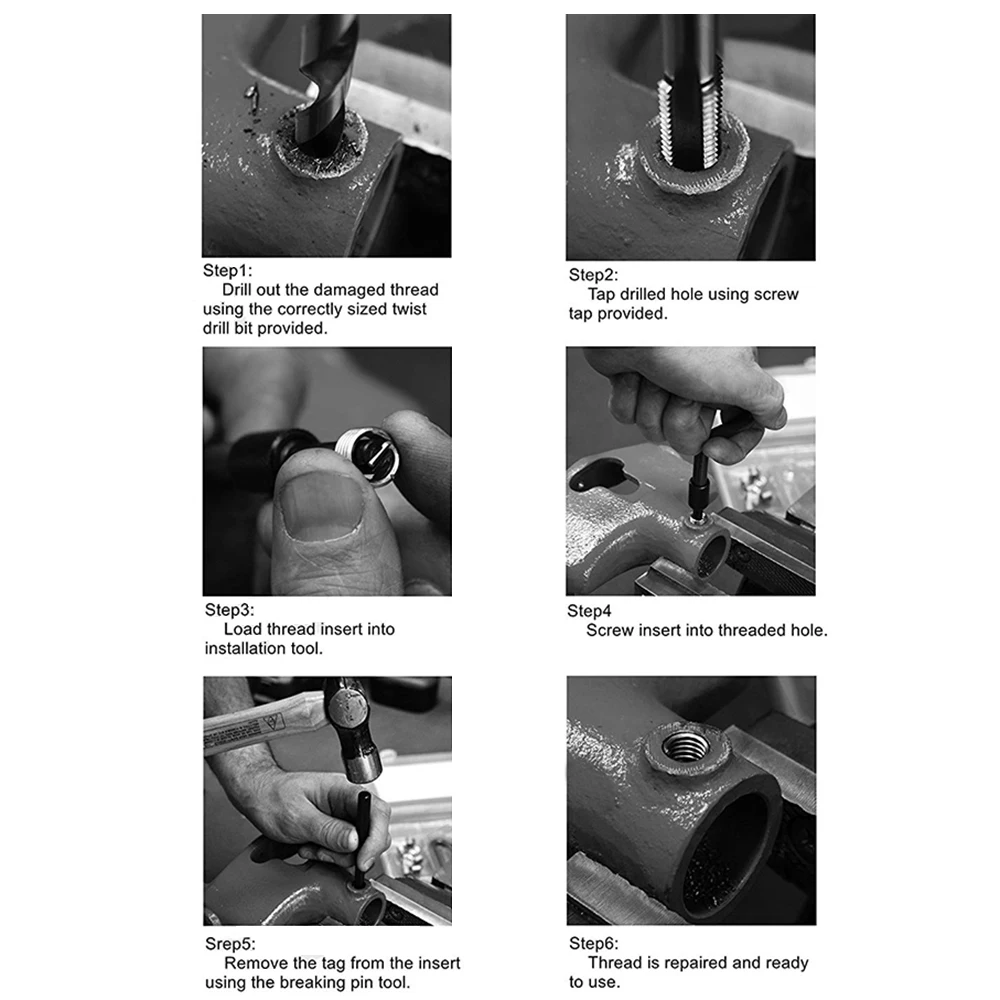 Step1:
Drill out the damaged thread using the correctly sized twist drill bit provided.

Step2:
Tap drilled hole using screw tap provided.

Step3:
Load thread insert into installation tool.

Step4
Screw insert into threaded hole.

Srep5:
Remove the tag from the insert using the breaking pin tool.

Step6:
Thread is repaired and ready to use.