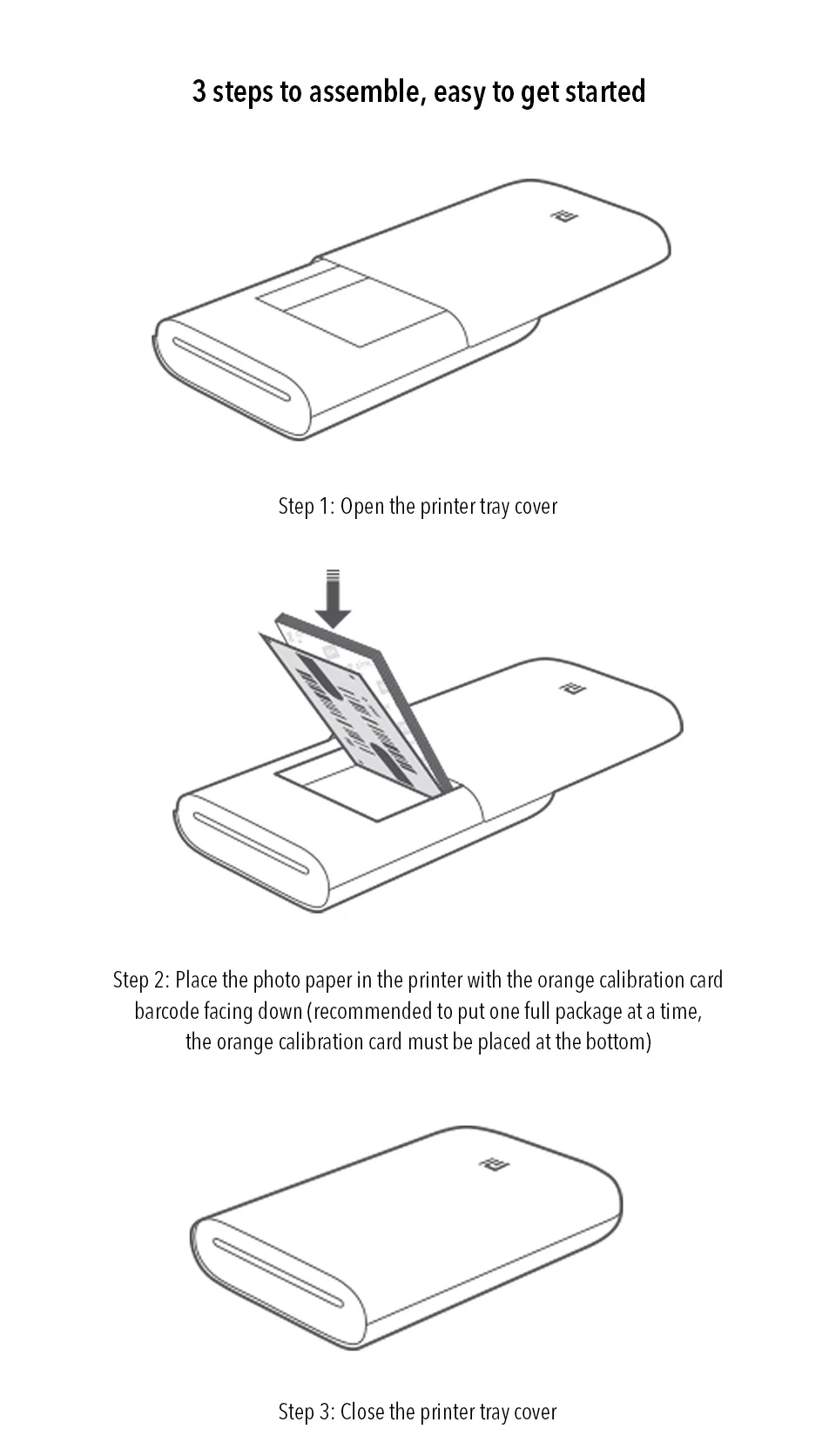 3 steps to assemble, easy to get started

Step 1: Open the printer tray cover

Step 2: Place the photo paper in the printer with the orange calibration card barcode facing down (recommended to put one full package at a time, the orange calibration card must be placed at the bottom)

Step 3: Close the printer tray cover