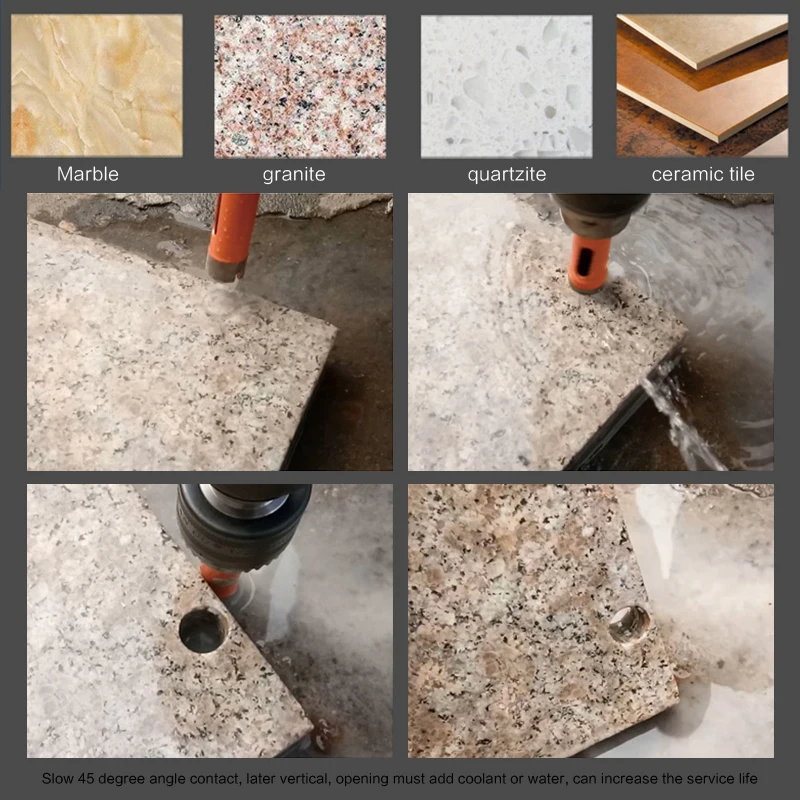 Marble granite quartzite ceramic tile

Slow 45 degree angle contact, later vertical, opening must add coolant or water, can increase the service life