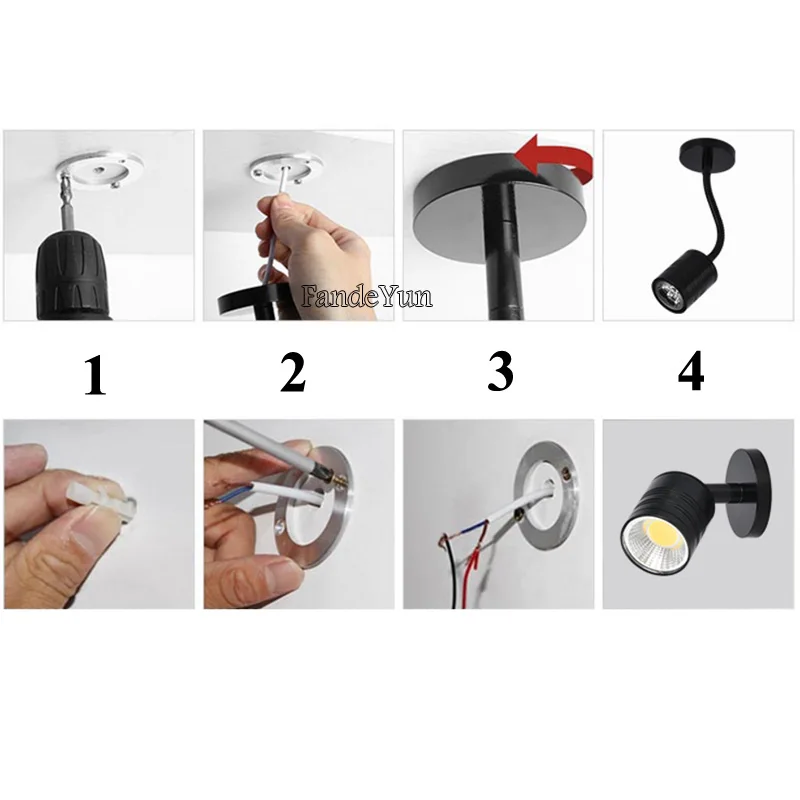 FandeYun

1 2 3 4