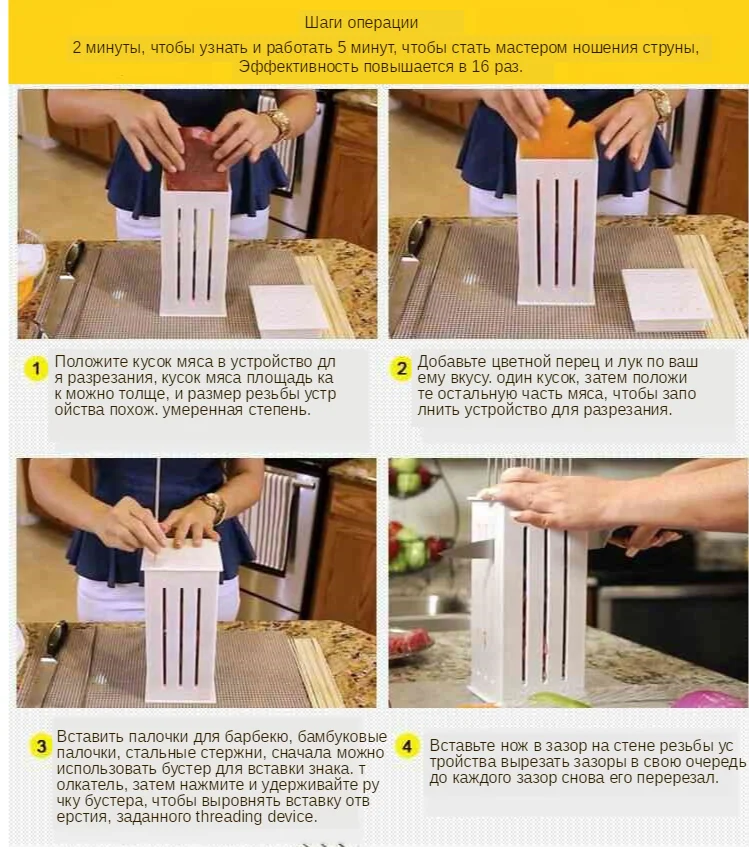 Шаги операции
2 минуты, чтобы узнать и работать 5 минут, чтобы стать мастером ношения струны, Эффективность повышается в 16 раз.

1 Положите кусок мяса в устройство для разрезания, кусок мяса площадь как можно толще, и размер резьбы устройства похож. умеренная степень.

2 Добавьте цветной перец и лук по вашему вкусу. один кусок, затем положите остальную часть мяса, чтобы заполнить устройство для разрезания.

3 Вставить палочки для барбекю, бамбуковые палочки, стальные стержни, сначала можно использовать бустер для вставки знака. толкатель, затем нажмите и удерживайте ручку бустера, чтобы выровнять вставку отверстия, заданного threading device.

4 Вставьте нож в зазор на стене резьбы устройства вырезать зазоры в свою очередь до каждого зазор снова его перерезал.