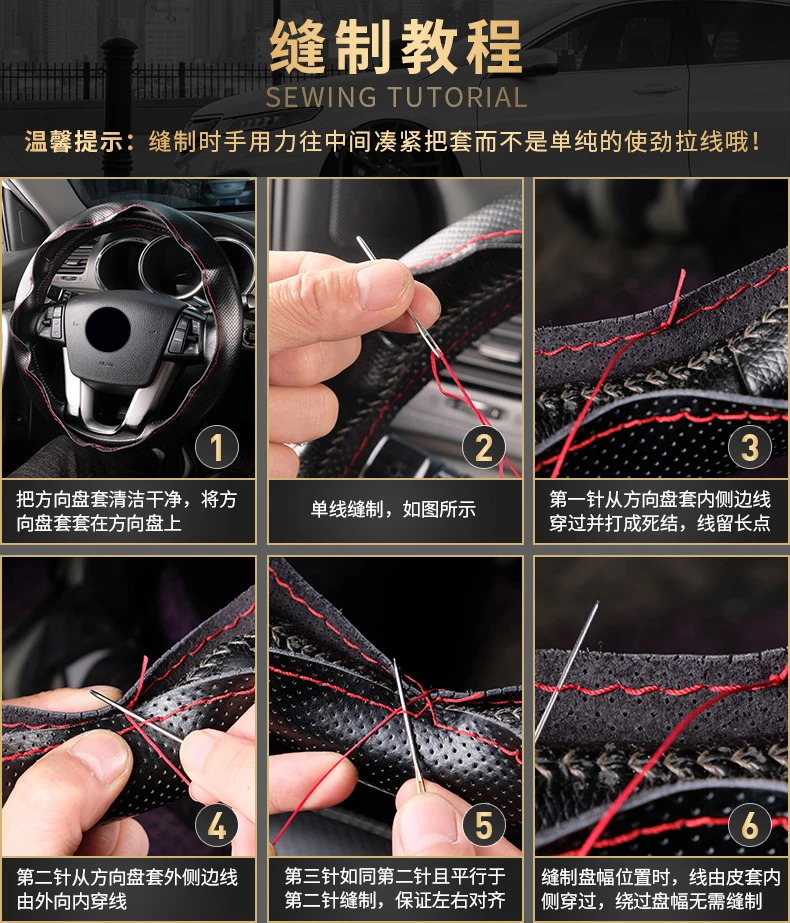 缝制教程

SEWING TUTORIAL

温馨提示：缝制时手用力往中间凑紧把套而不是单纯的使劲拉线哦！

1

把方向盘套清洁干净，将方向盘套套在方向盘上

2

单线缝制，如图所示

3

第一针从方向盘套内侧边线穿过并打成死结，线留长点

4

第二针从方向盘套外侧边线由外向内穿线

5

第三针如同第二针且平行于第二针缝制，保证左右对齐

6

缝制盘幅位置时，线由皮套内侧穿过，绕过盘幅无需缝制