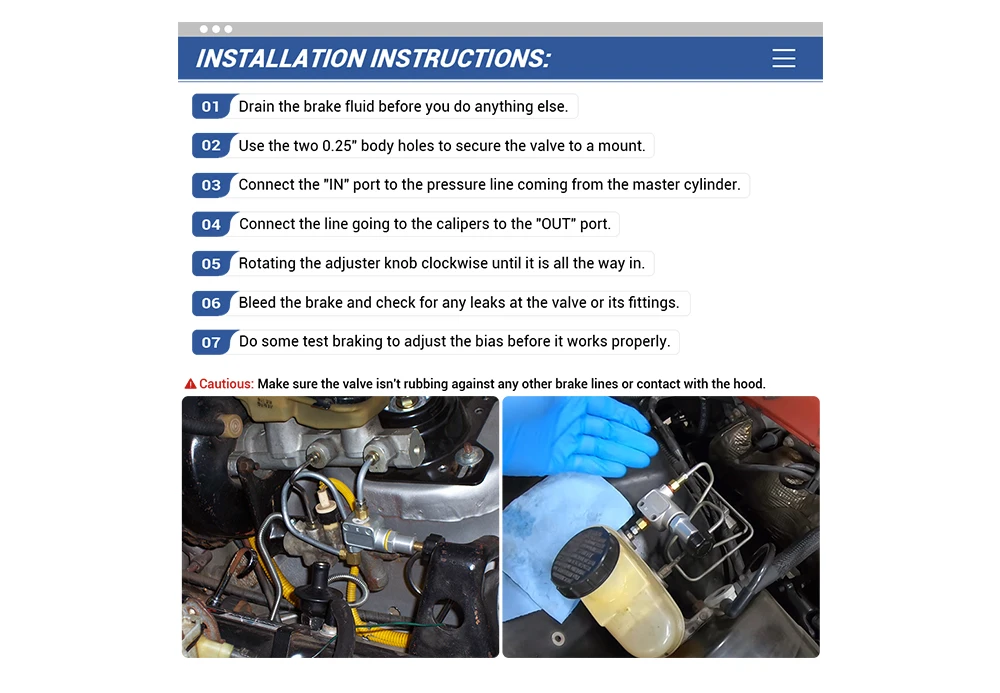 INSTALLATION INSTRUCTIONS:

01 Drain the brake fluid before you do anything else.

02 Use the two 0.25" body holes to secure the valve to a mount.

03 Connect the "IN" port to the pressure line coming from the master cylinder.

04 Connect the line going to the calipers to the "OUT" port.

05 Rotating the adjuster knob clockwise until it is all the way in.

06 Bleed the brake and check for any leaks at the valve or its fittings.

07 Do some test braking to adjust the bias before it works properly.

Cautious: Make sure the valve isn't rubbing against any other brake lines or contact with the hood.