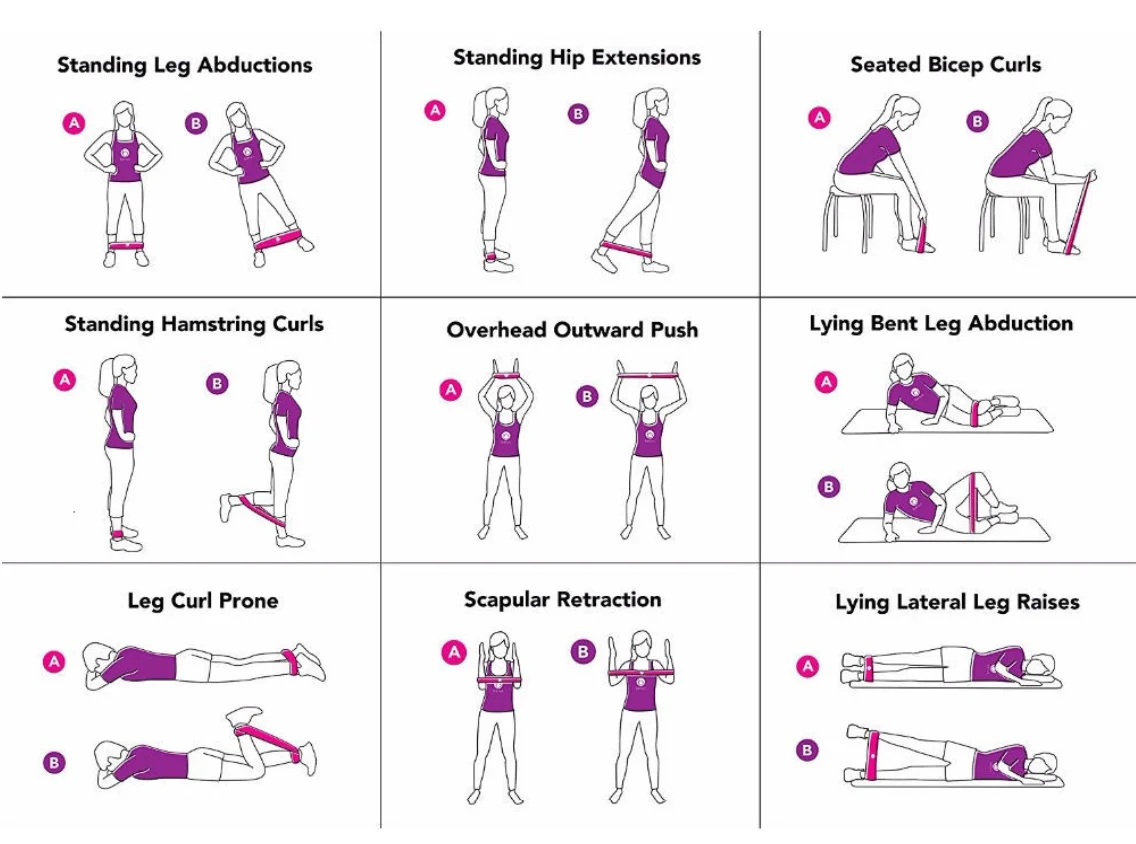 Standing Leg Abductions

A B

Standing Hip Extensions

A B

Seated Bicep Curls

A B

Standing Hamstring Curls

A B

Overhead Outward Push

A B

Lying Bent Leg Abduction

A

B

Leg Curl Prone

A

B

Scapular Retraction

A B

Lying Lateral Leg Raises

A

B