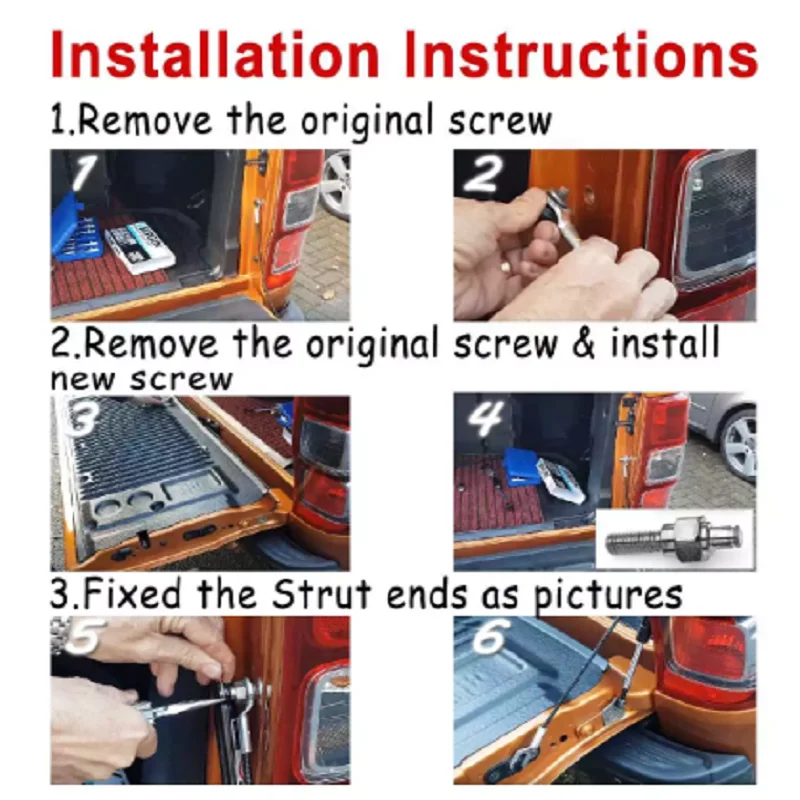 Installation Instructions

1.Remove the original screw

1

2

2.Remove the original screw & install new screw

3

4

3.Fixed the Strut ends as pictures

5

6