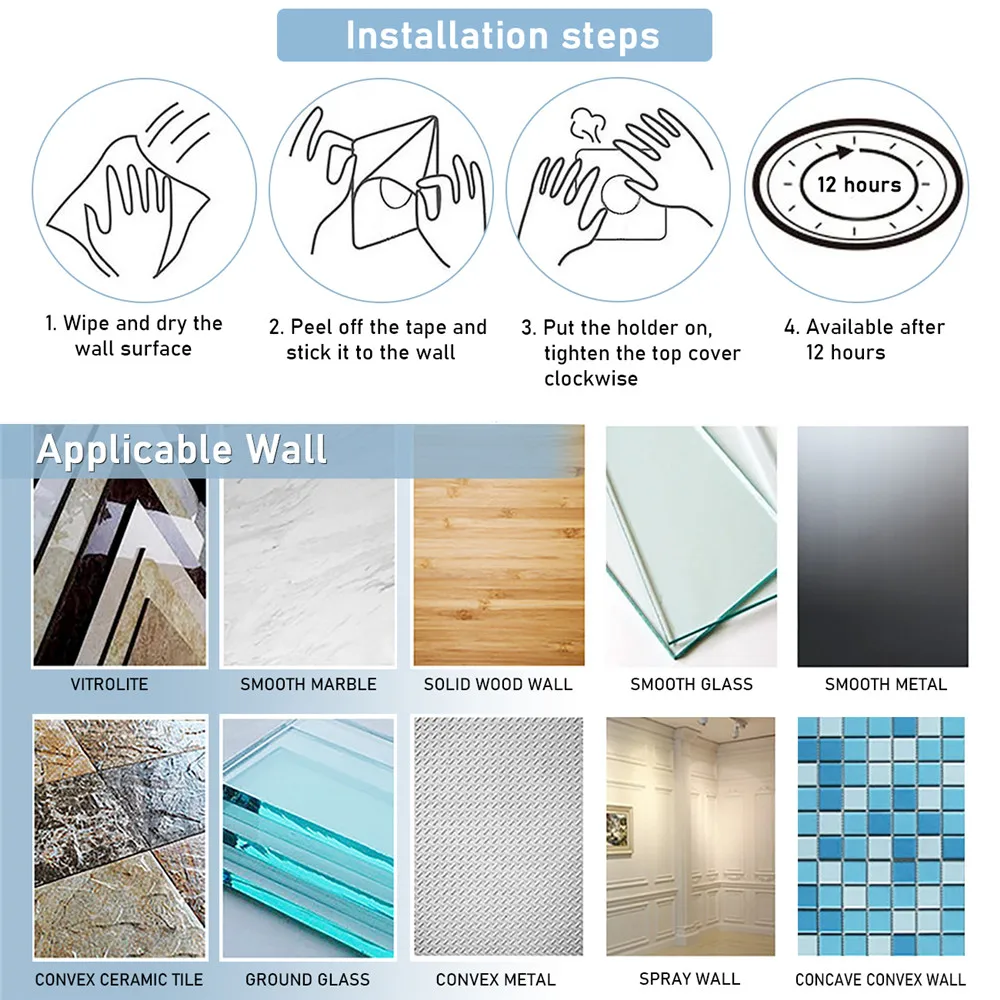 Installation steps

12 hours

1. Wipe and dry the wall surface

2. Peel off the tape and stick it to the wall

3. Put the holder on, tighten the top cover clockwise

4. Available after 12 hours

Applicable Wall

VITROLITE

SMOOTH MARBLE

SOLID WOOD WALL

SMOOTH GLASS

SMOOTH METAL

CONVEX CERAMIC TILE

GROUND GLASS

CONVEX METAL

SPRAY WALL

CONCAVE CONVEX WALL