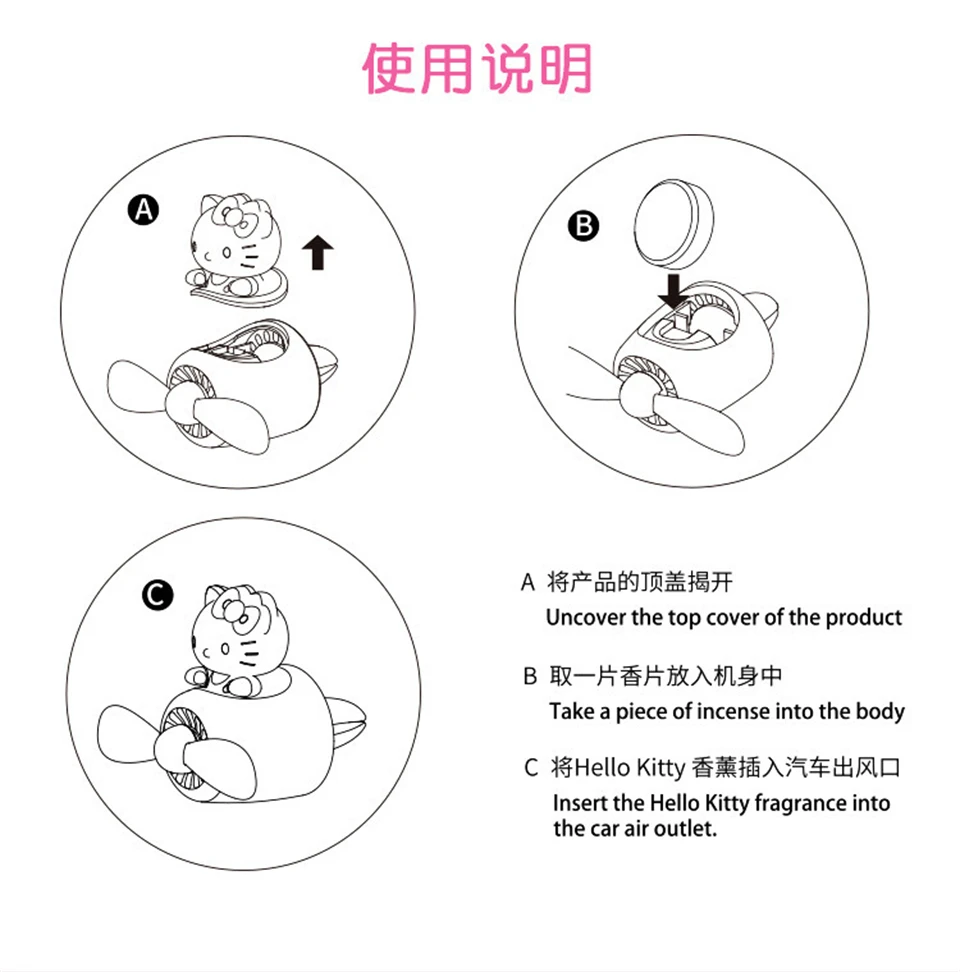 使用说明

A

B

C

A 将产品的顶盖揭开
Uncover the top cover of the product

B 取一片香片放入机身中
Take a piece of incense into the body

C 将Hello Kitty 香薰插入汽车出风口
Insert the Hello Kitty fragrance into the car air outlet.