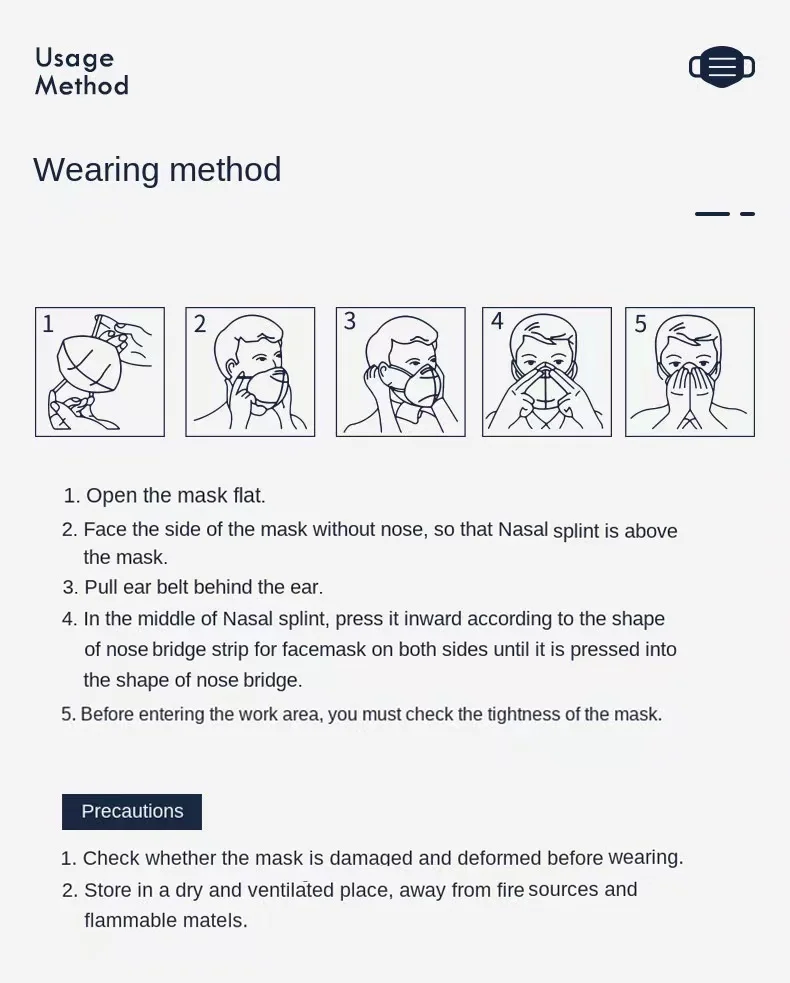 Usage
Method

Wearing method

1

2

3

4

5

1. Open the mask flat.
2. Face the side of the mask without nose, so that Nasal splint is above the mask.
3. Pull ear belt behind the ear.
4. In the middle of Nasal splint, press it inward according to the shape of nose bridge strip for facemask on both sides until it is pressed into the shape of nose bridge.
5. Before entering the work area, you must check the tightness of the mask.

Precautions

1. Check whether the mask is damaged and deformed before wearing.
2. Store in a dry and ventilated place, away from fire sources and flammable matels.