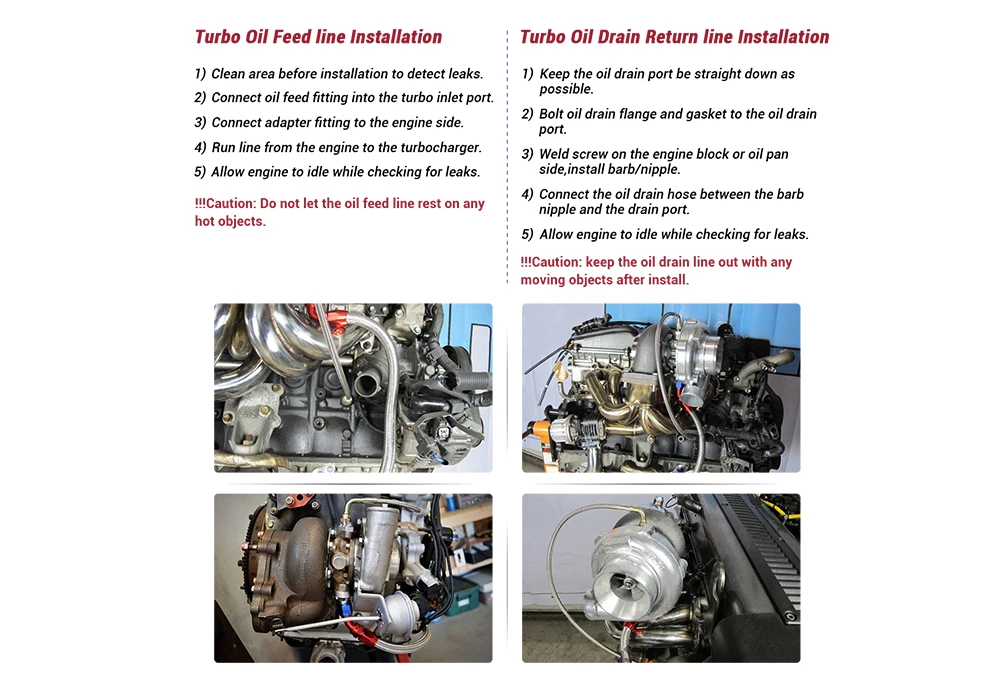 Turbo Oil Feed line Installation

1) Clean area before installation to detect leaks.
2) Connect oil feed fitting into the turbo inlet port.
3) Connect adapter fitting to the engine side.
4) Run line from the engine to the turbocharger.
5) Allow engine to idle while checking for leaks.

!!!Caution: Do not let the oil feed line rest on any hot objects.

Turbo Oil Drain Return line Installation

1) Keep the oil drain port be straight down as possible.
2) Bolt oil drain flange and gasket to the oil drain port.
3) Weld screw on the engine block or oil pan side,install barb/nipple.
4) Connect the oil drain hose between the barb nipple and the drain port.
5) Allow engine to idle while checking for leaks.

!!!Caution: keep the oil drain line out with any moving objects after install.