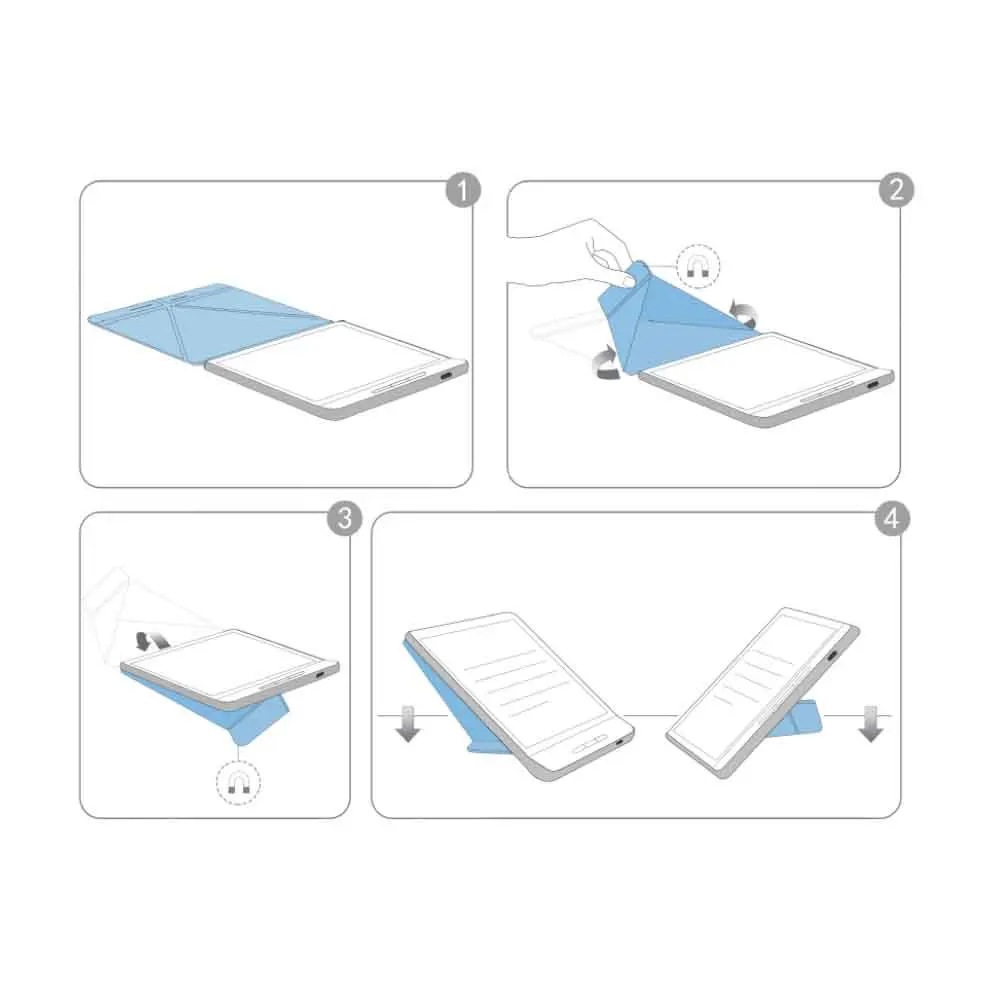 1

2

3

4