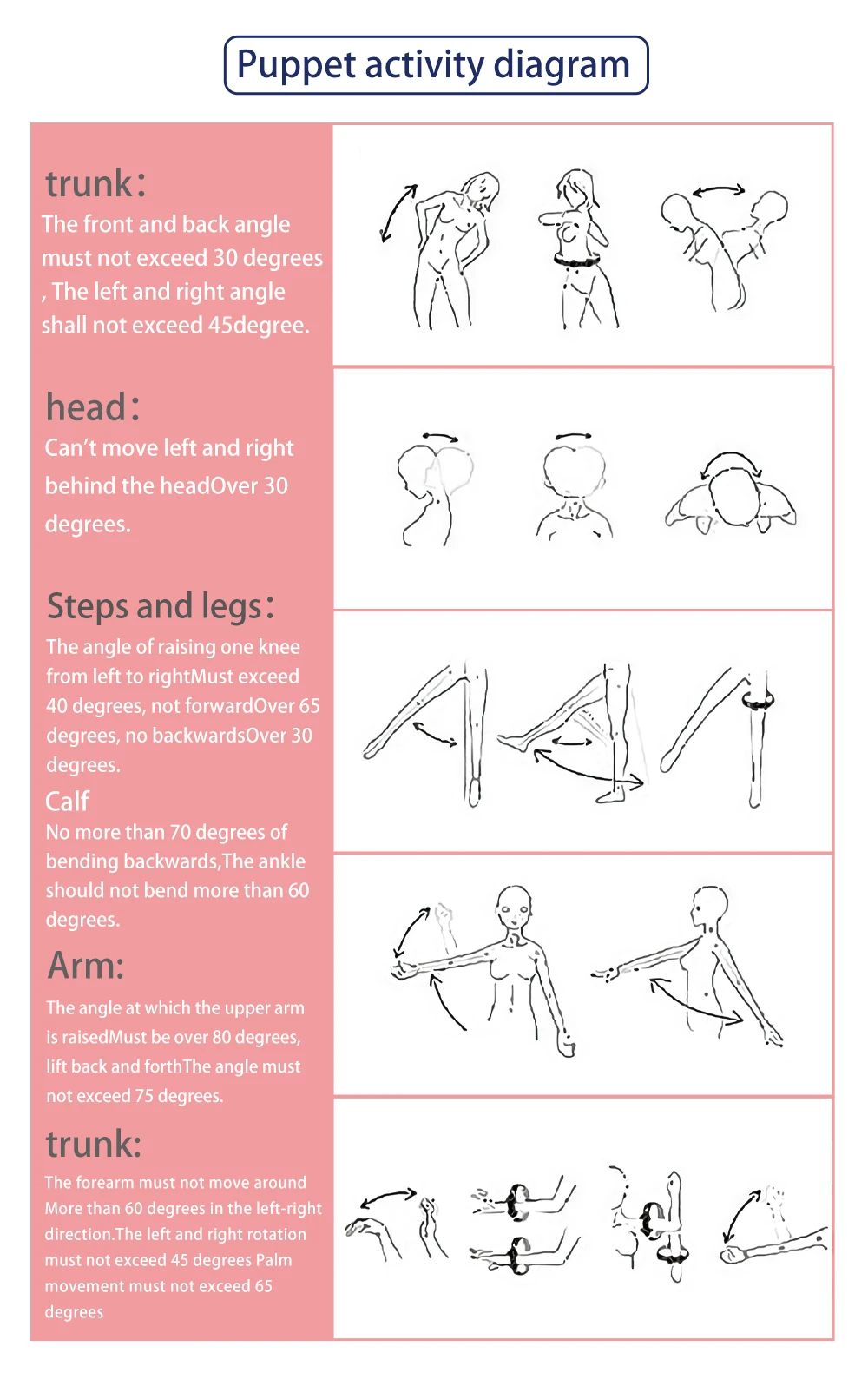 Puppet activity diagram

trunk:
The front and back angle must not exceed 30 degrees , The left and right angle shall not exceed 45degree.

head:
Can't move left and right behind the headOver 30 degrees.

Steps and legs:
The angle of raising one knee from left to rightMust exceed 40 degrees, not forwardOver 65 degrees, no backwardsOver 30 degrees.
Calf
No more than 70 degrees of bending backwards,The ankle should not bend more than 60 degrees.

Arm:
The angle at which the upper arm is raisedMust be over 80 degrees, lift back and forthThe angle must not exceed 75 degrees.

trunk:
The forearm must not move around More than 60 degrees in the left-right direction.The left and right rotation must not exceed 45 degrees Palm movement must not exceed 65 degrees