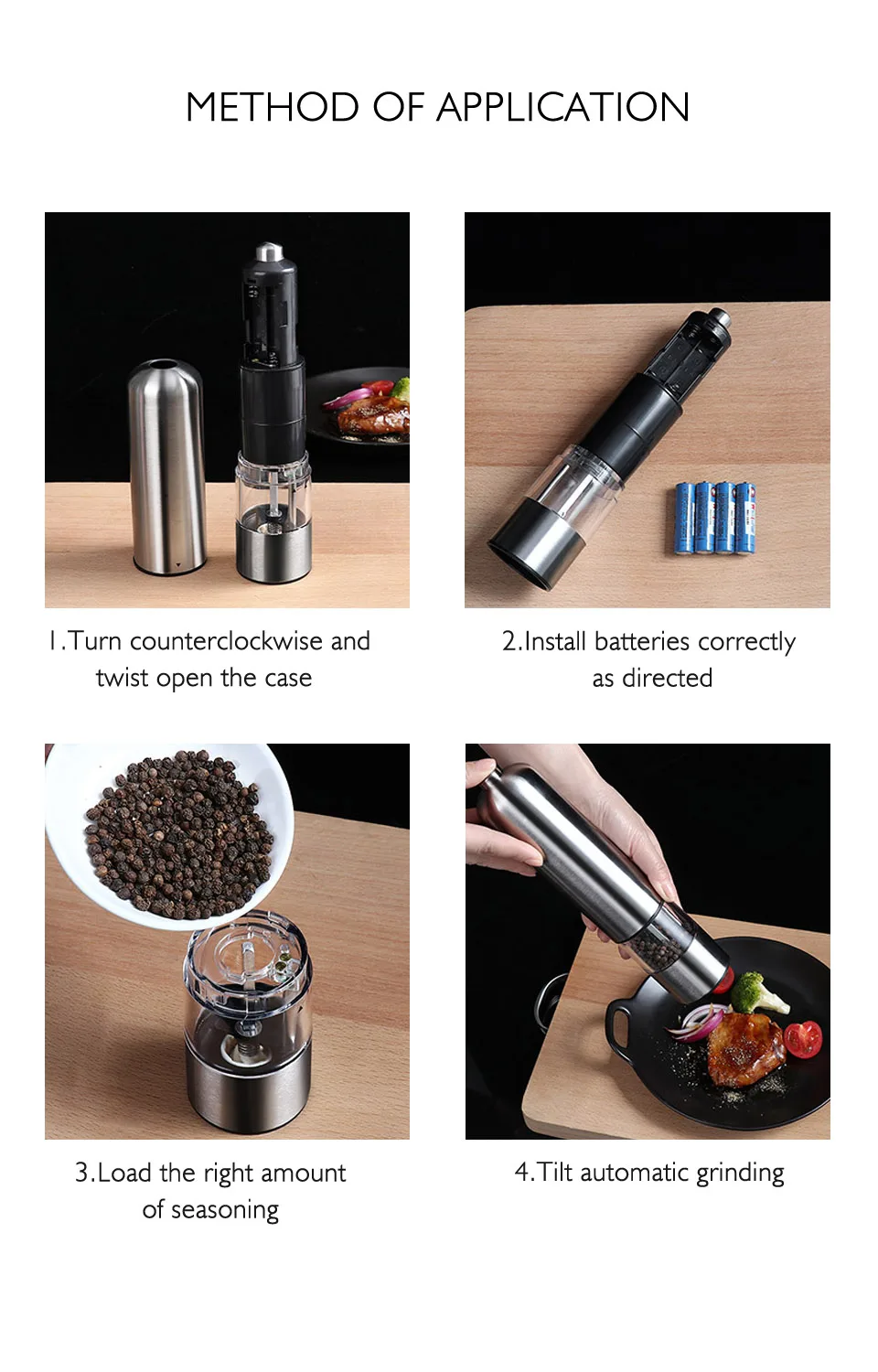 METHOD OF APPLICATION

1.Turn counterclockwise and twist open the case

2.Install batteries correctly as directed

3.Load the right amount of seasoning

4.Tilt automatic grinding