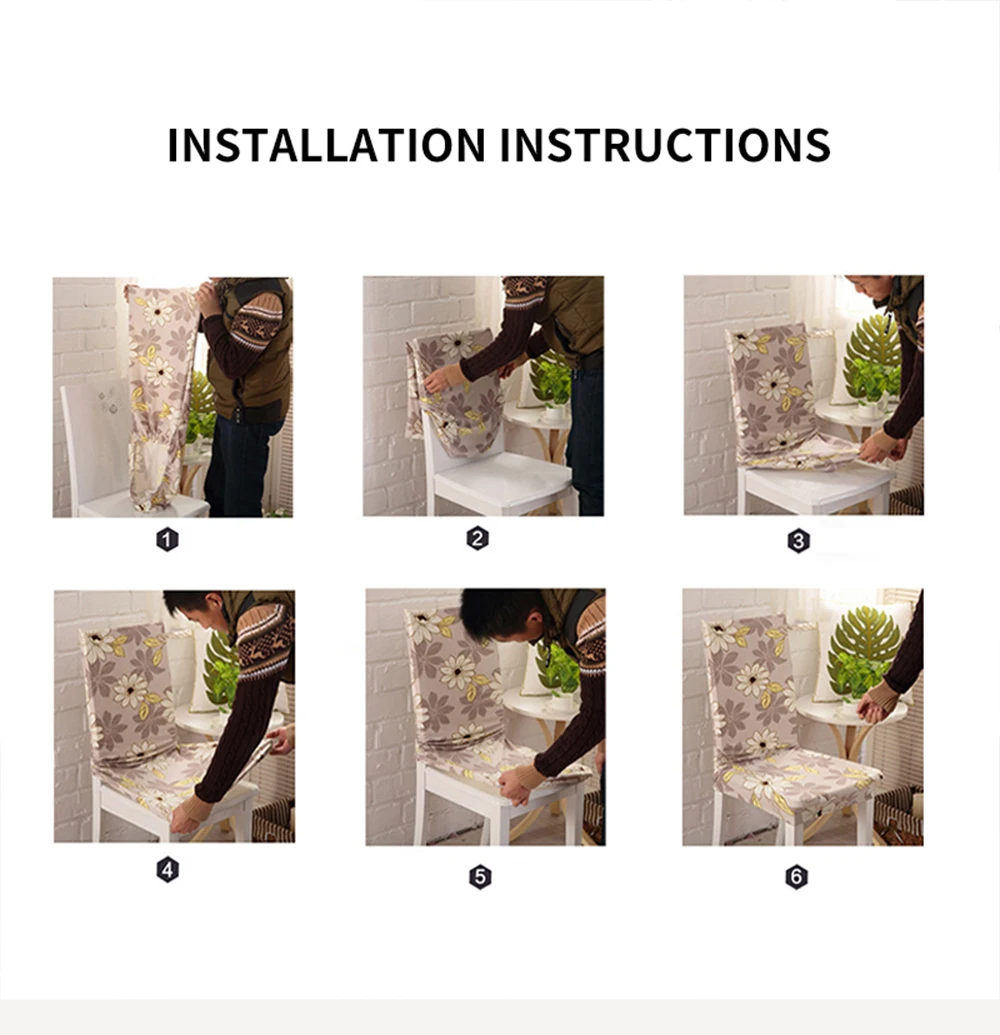 INSTALLATION INSTRUCTIONS

1

2

3

4

5

6