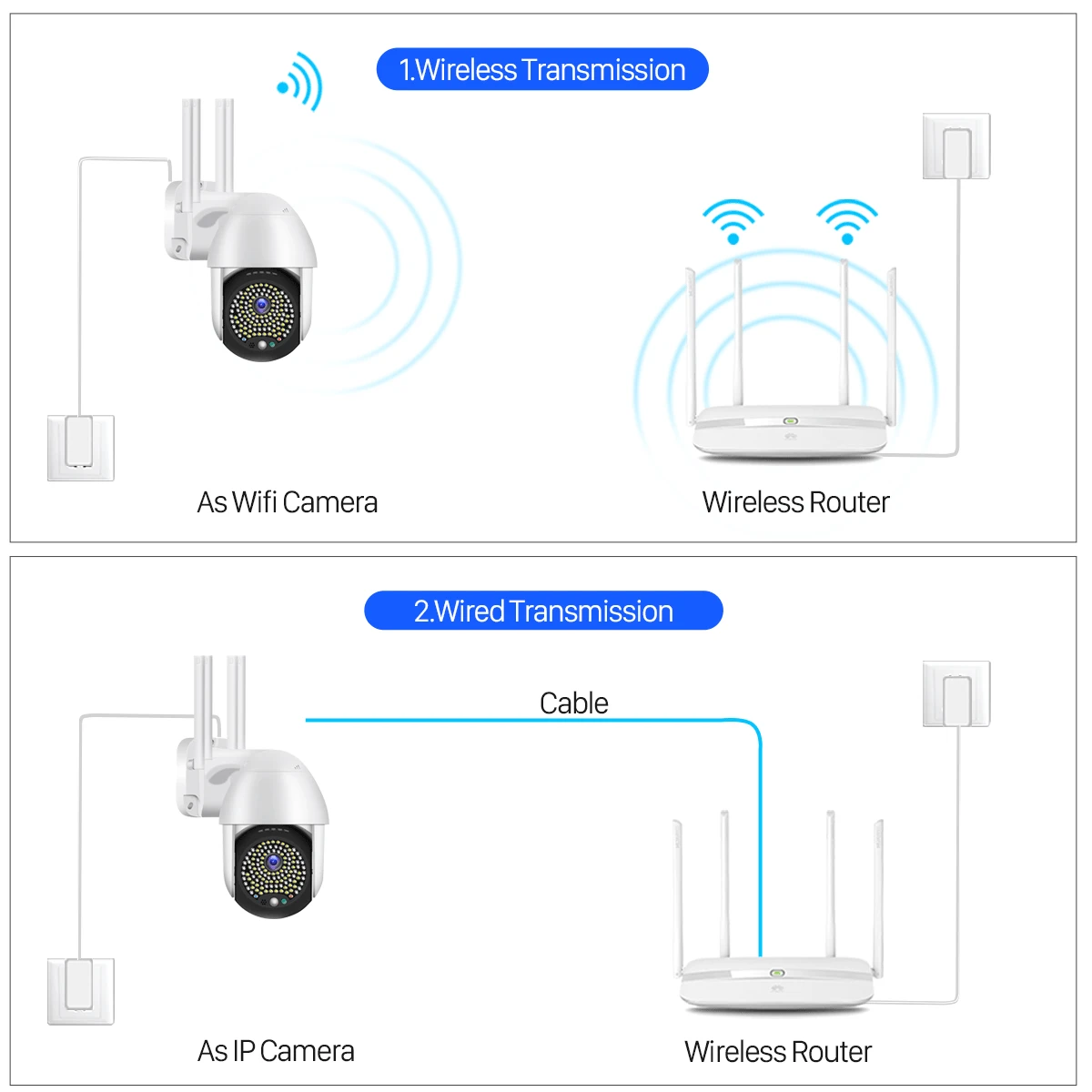 1.Wireless Transmission

As Wifi Camera

Wireless Router

2.Wired Transmission

Cable

As IP Camera

Wireless Router