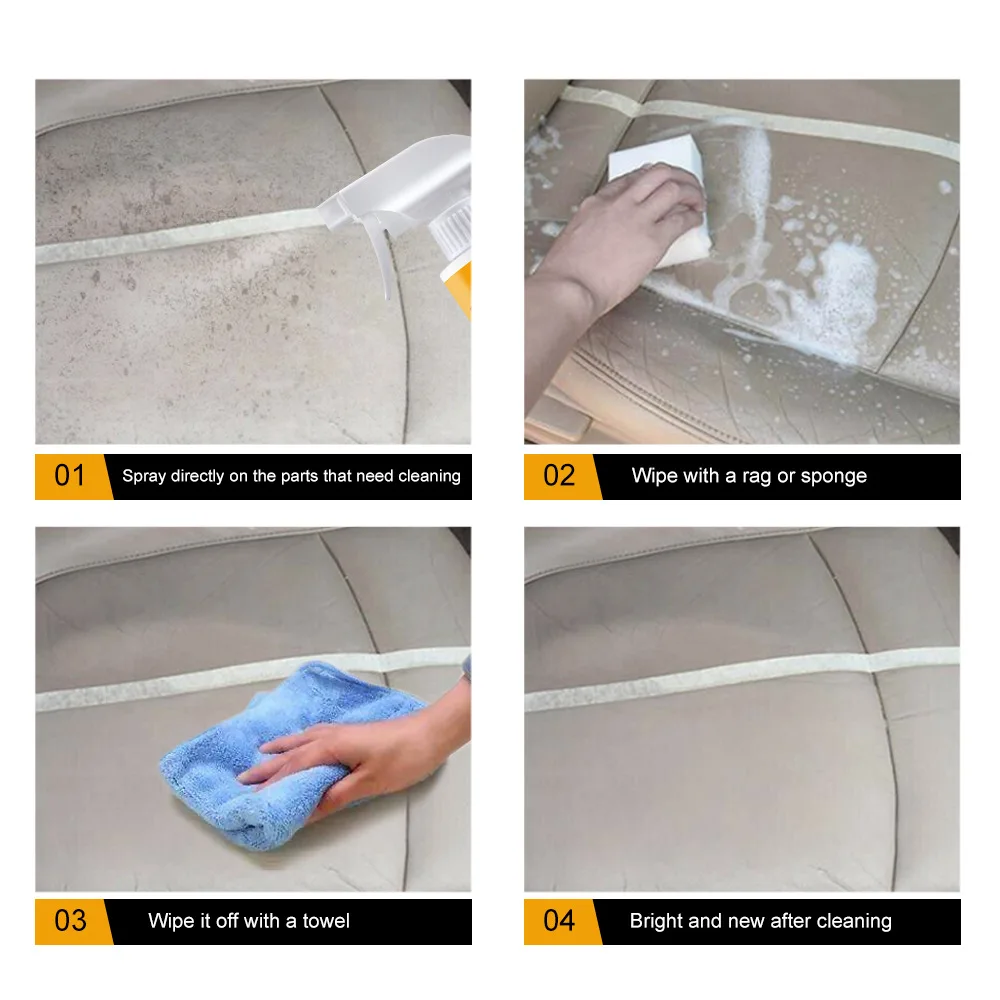 01 Spray directly on the parts that need cleaning

02 Wipe with a rag or sponge

03 Wipe it off with a towel

04 Bright and new after cleaning