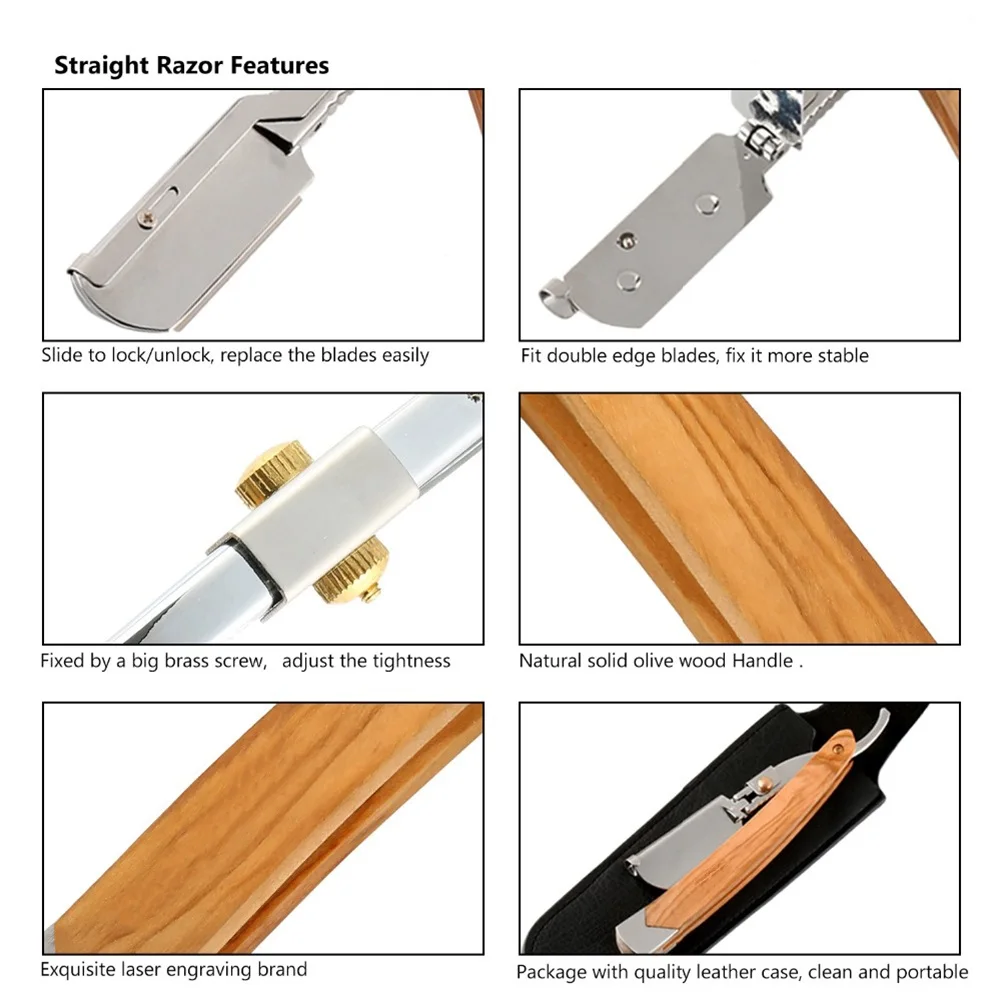 Straight Razor Features

Slide to lock/unlock, replace the blades easily

Fit double edge blades, fix it more stable

Fixed by a big brass screw, adjust the tightness

Natural solid olive wood Handle .

Exquisite laser engraving brand

Package with quality leather case, clean and portable