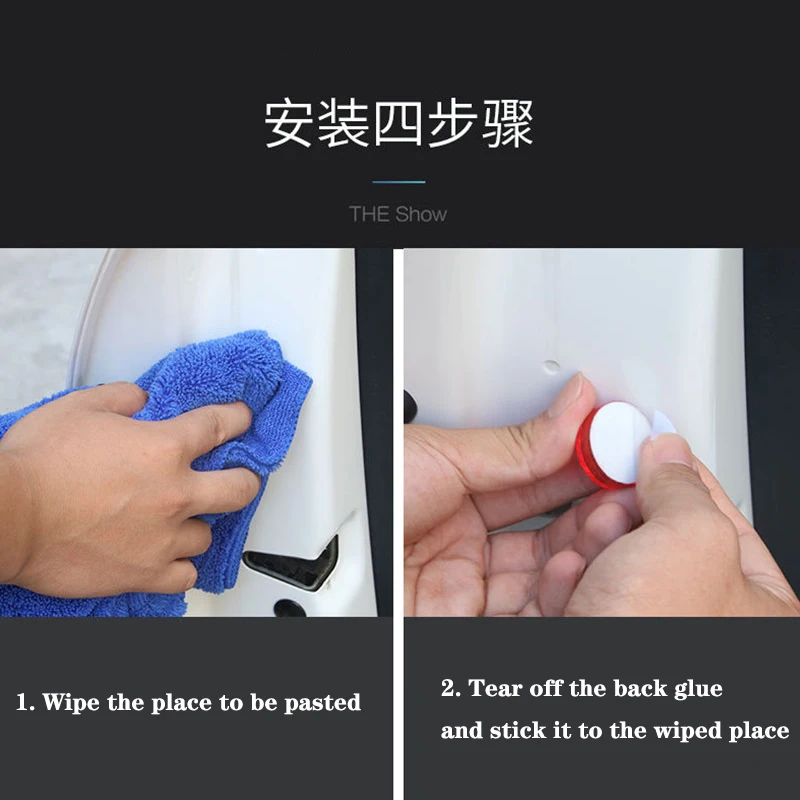 安装四步骤

THE Show

1. Wipe the place to be pasted

2. Tear off the back glue and stick it to the wiped place