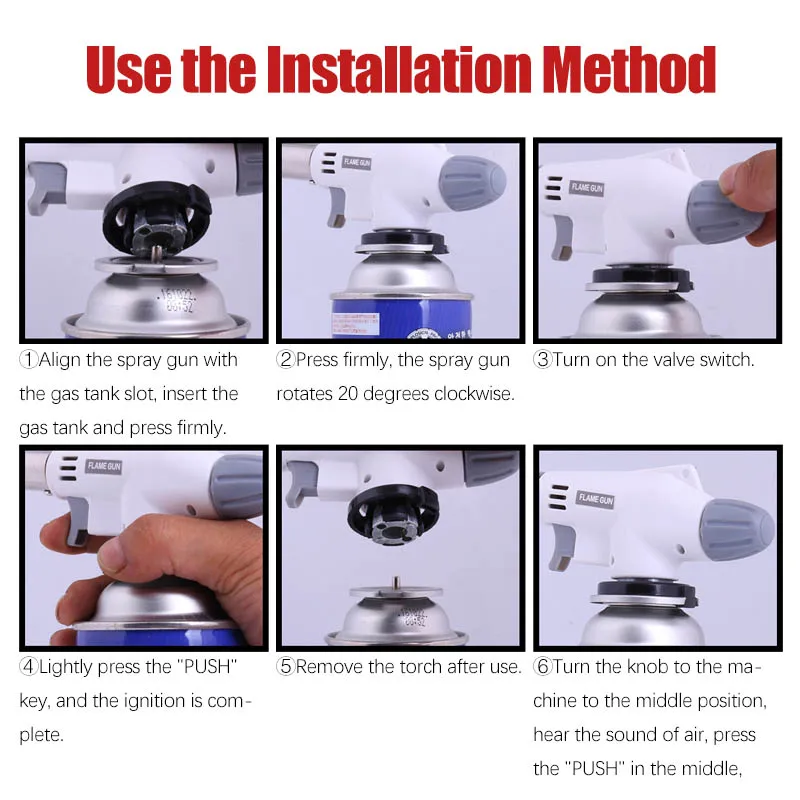 Use the Installation Method

FLAME GUN

FLAME GUN

①Align the spray gun with the gas tank slot, insert the gas tank and press firmly.

②Press firmly, the spray gun rotates 20 degrees clockwise.

③Turn on the valve switch.

FLAME GUN

FLAME GUN

④Lightly press the "PUSH" key, and the ignition is complete.

⑤Remove the torch after use.

⑥Turn the knob to the machine to the middle position, hear the sound of air, press the "PUSH" in the middle,