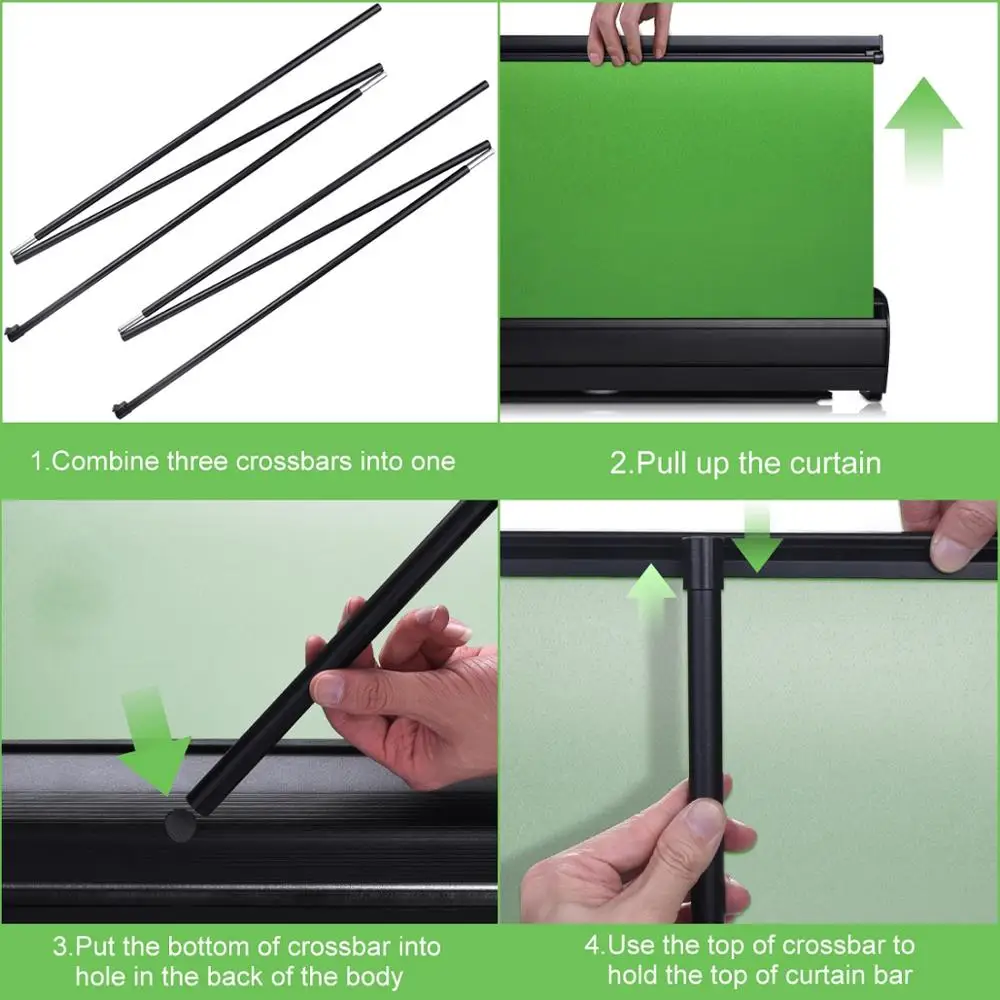 1.Combine three crossbars into one

2.Pull up the curtain

3.Put the bottom of crossbar into hole in the back of the body

4.Use the top of crossbar to hold the top of curtain bar