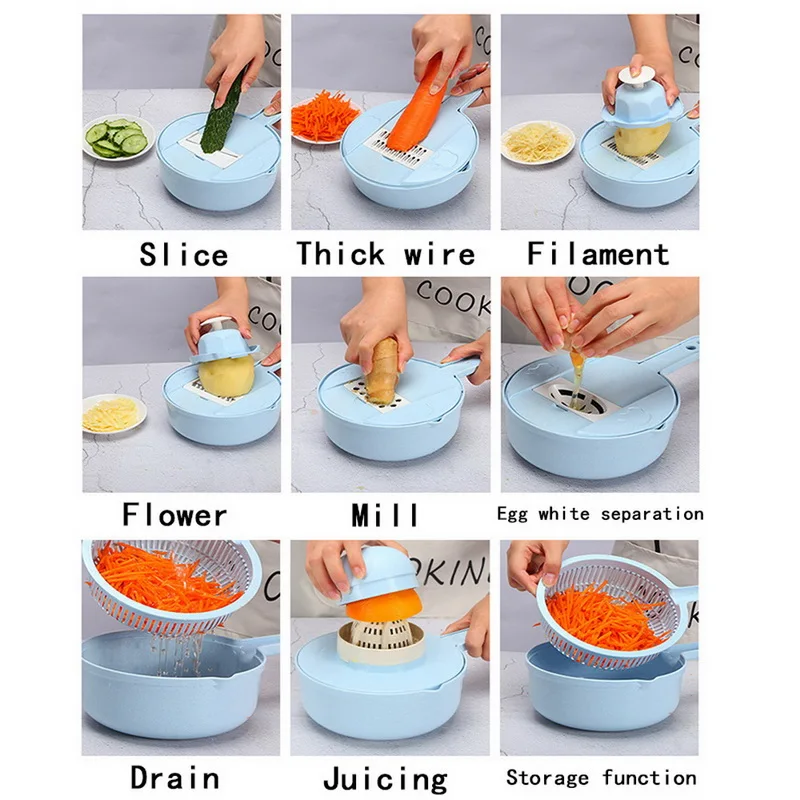 Slice
Thick wire
Filament
Flower
Mill
Egg white separation
Drain
Juicing
Storage function