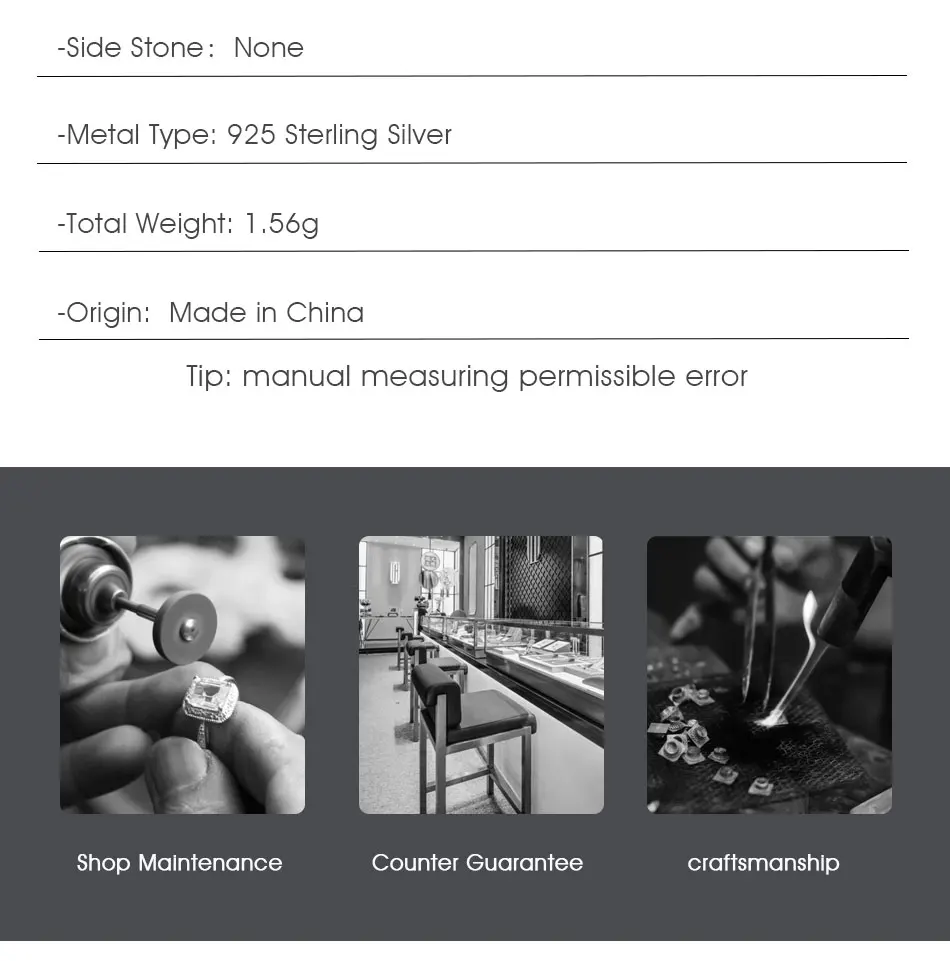 -Side Stone: None

-Metal Type: 925 Sterling Silver

-Total Weight: 1.56g

-Origin: Made in China

Tip: manual measuring permissible error

Shop Maintenance

Counter Guarantee

craftsmanship